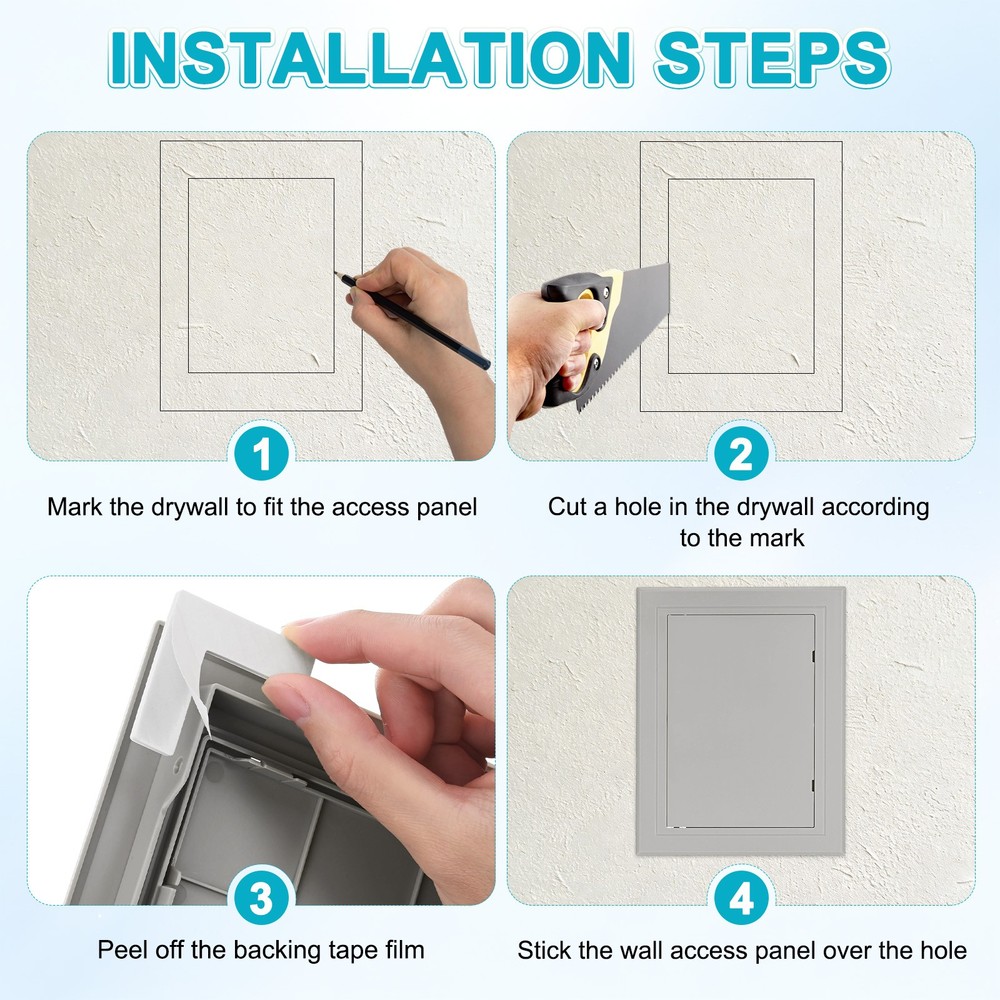 INSTALLATION STEPS

1

Mark the drywall to fit the access panel

2

Cut a hole in the drywall according to the mark

3

Peel off the backing tape film

4

Stick the wall access panel over the hole