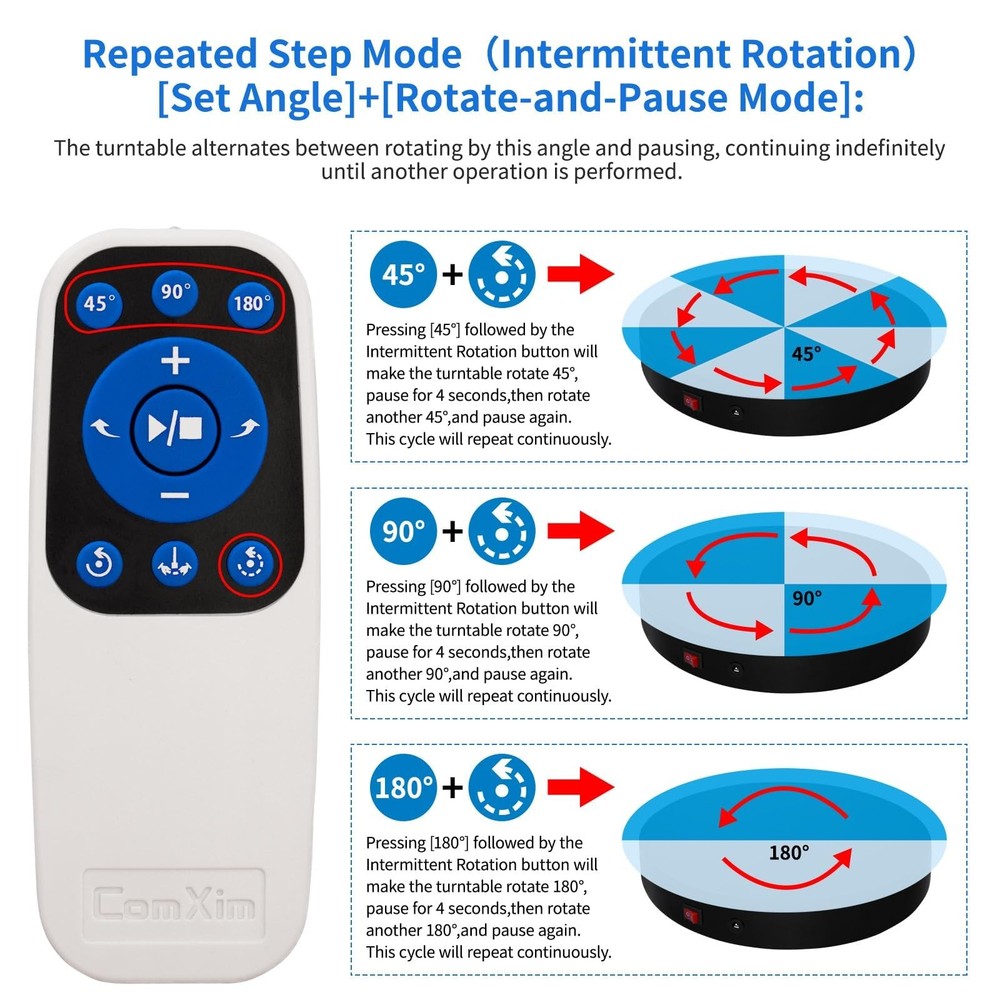 Repeated Step Mode（Intermittent Rotation）
[Set Angle]+[Rotate-and-Pause Mode]:

The turntable alternates between rotating by this angle and pausing, continuing indefinitely until another operation is performed.

45°
90°
180°
+
−
ComXim

45° +

Pressing [45°] followed by the Intermittent Rotation button will make the turntable rotate 45°, pause for 4 seconds,then rotate another 45°,and pause again. This cycle will repeat continuously.

45°

90° +

Pressing [90°] followed by the Intermittent Rotation button will make the turntable rotate 90°, pause for 4 seconds,then rotate another 90°,and pause again. This cycle will repeat continuously.

90°

180° +

Pressing [180°] followed by the Intermittent Rotation button will make the turntable rotate 180°, pause for 4 seconds,then rotate another 180°,and pause again. This cycle will repeat continuously.

180°