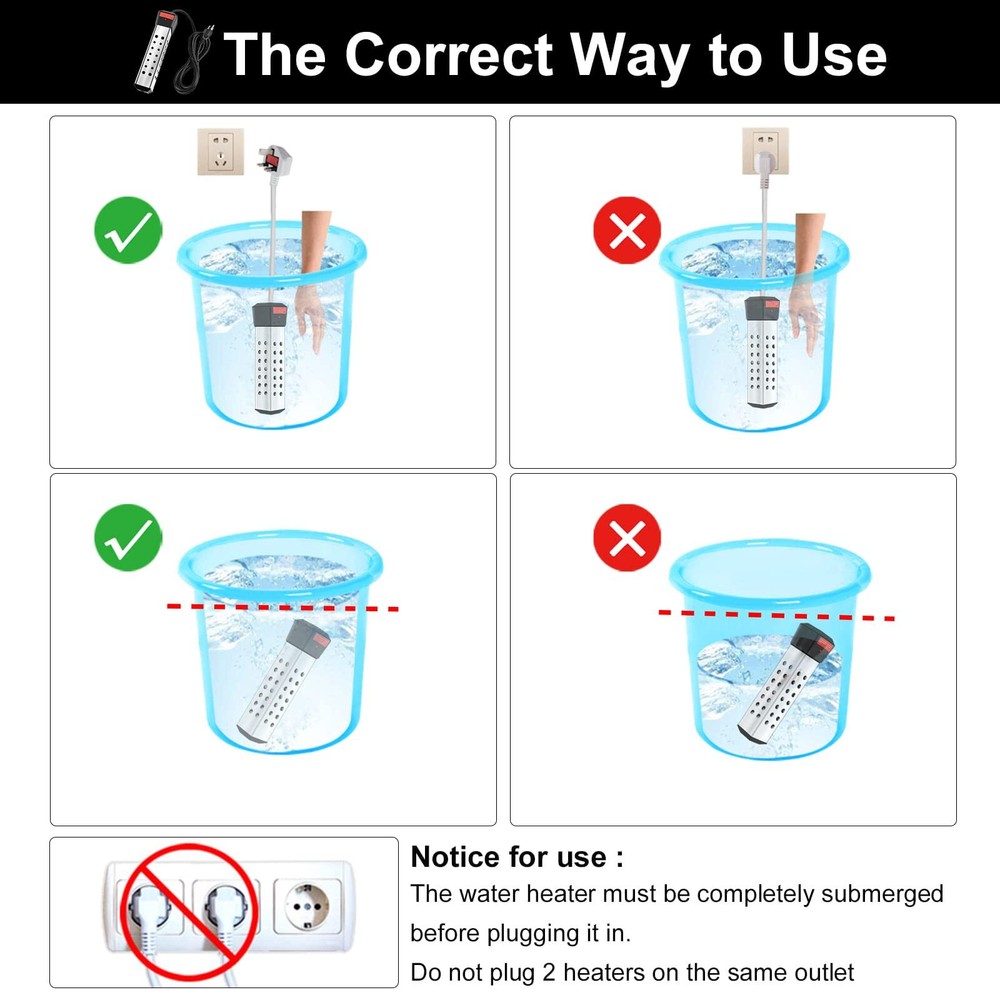 The Correct Way to Use

Notice for use :

The water heater must be completely submerged before plugging it in.

Do not plug 2 heaters on the same outlet