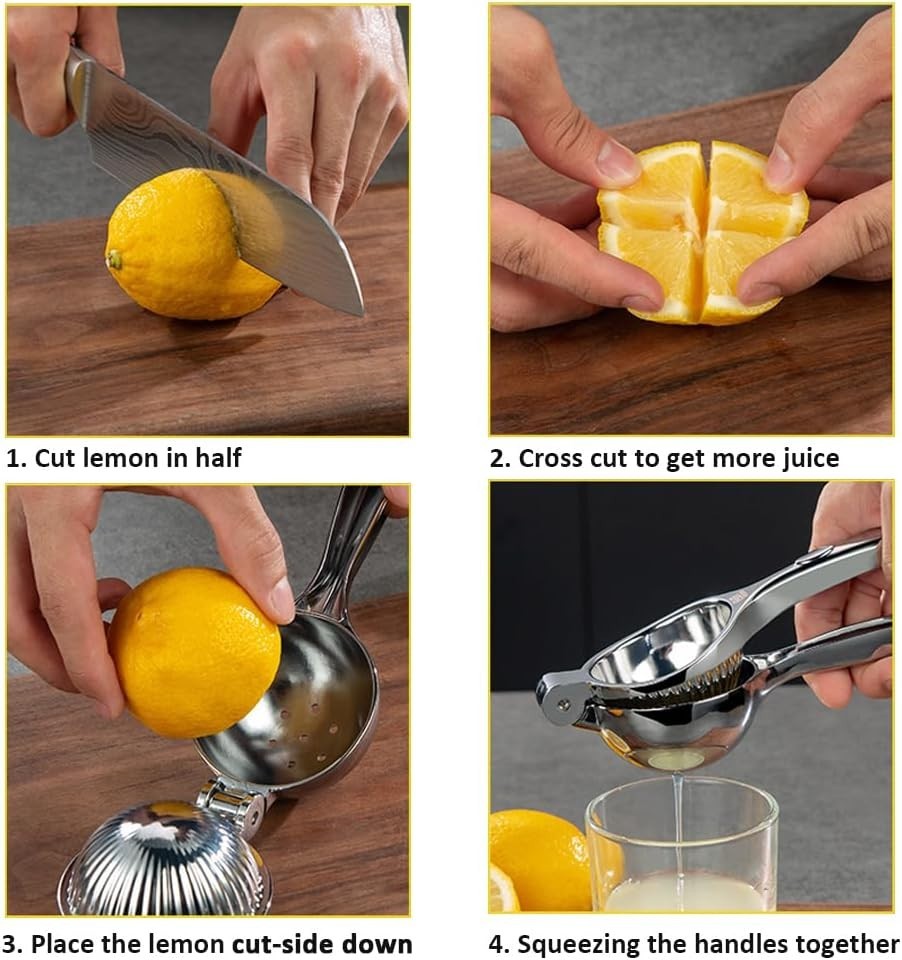 1. Cut lemon in half

2. Cross cut to get more juice

3. Place the lemon cut-side down

4. Squeezing the handles together