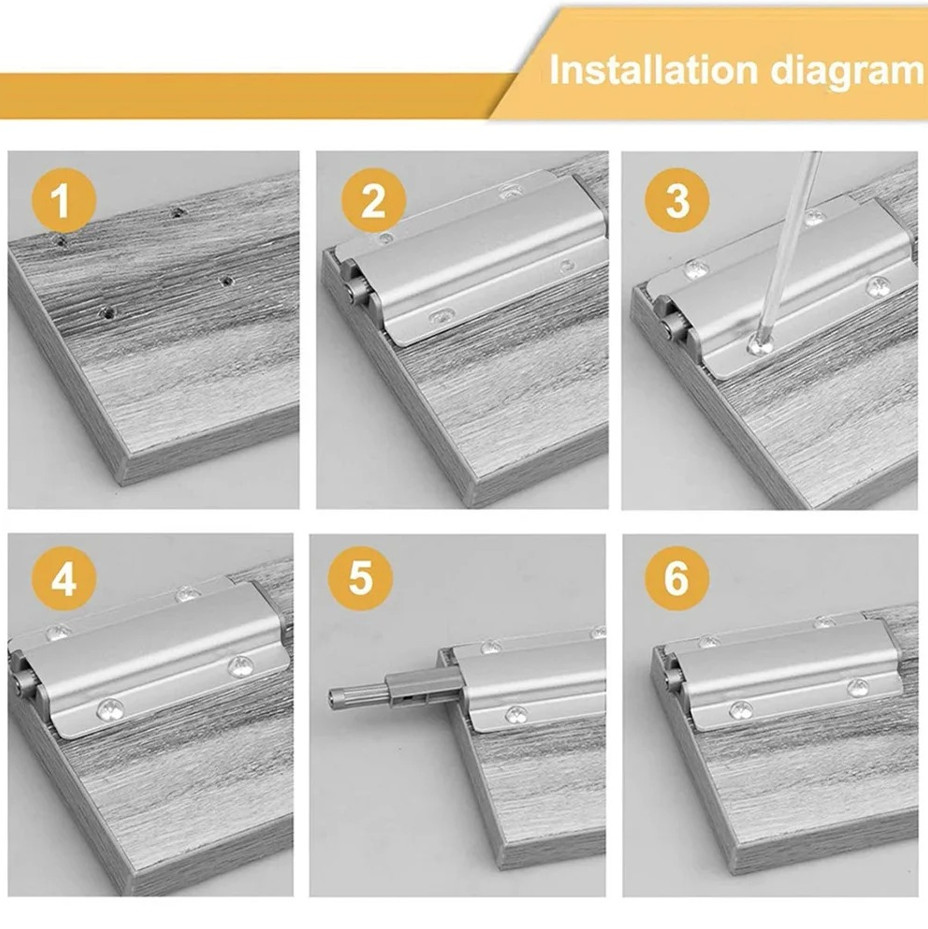 Installation diagram

1

2

3

4

5

6