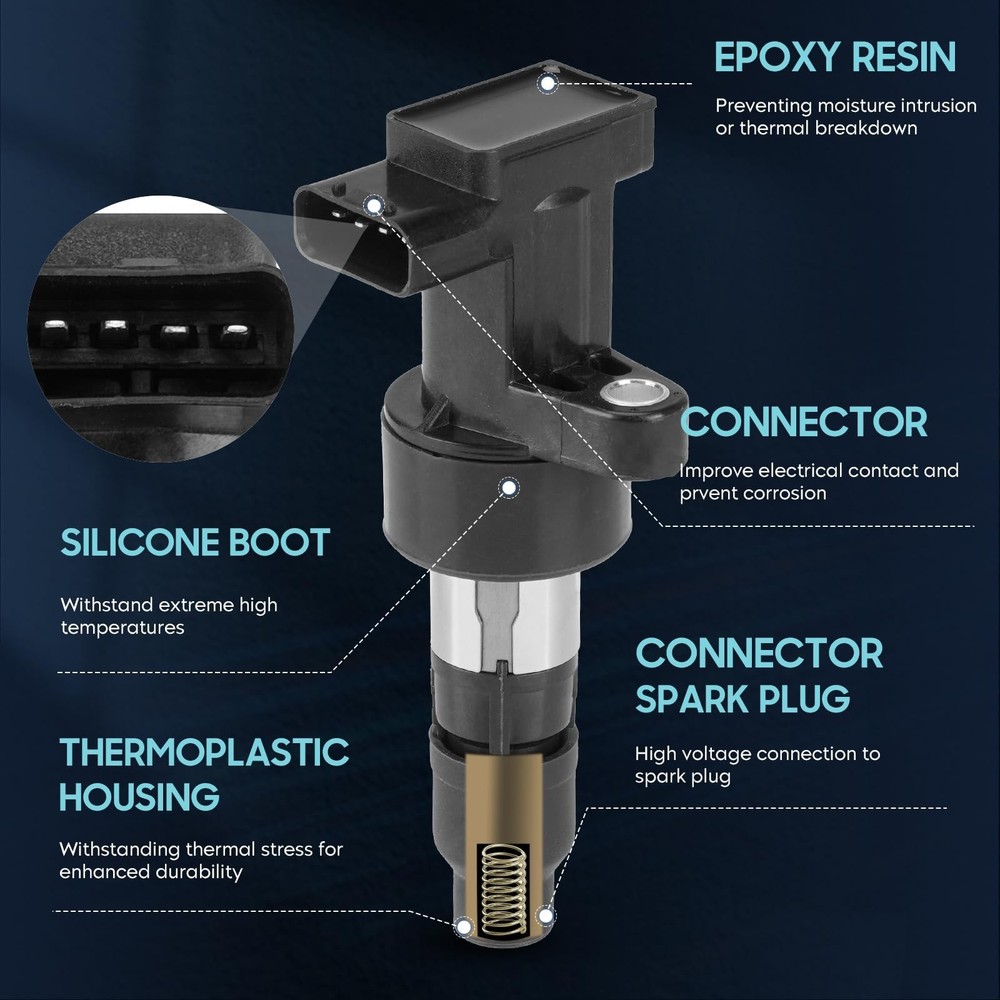 EPOXY RESIN

Preventing moisture intrusion or thermal breakdown

CONNECTOR

Improve electrical contact and prvent corrosion

SILICONE BOOT

Withstand extreme high temperatures

CONNECTOR SPARK PLUG

High voltage connection to spark plug

THERMOPLASTIC HOUSING

Withstanding thermal stress for enhanced durability