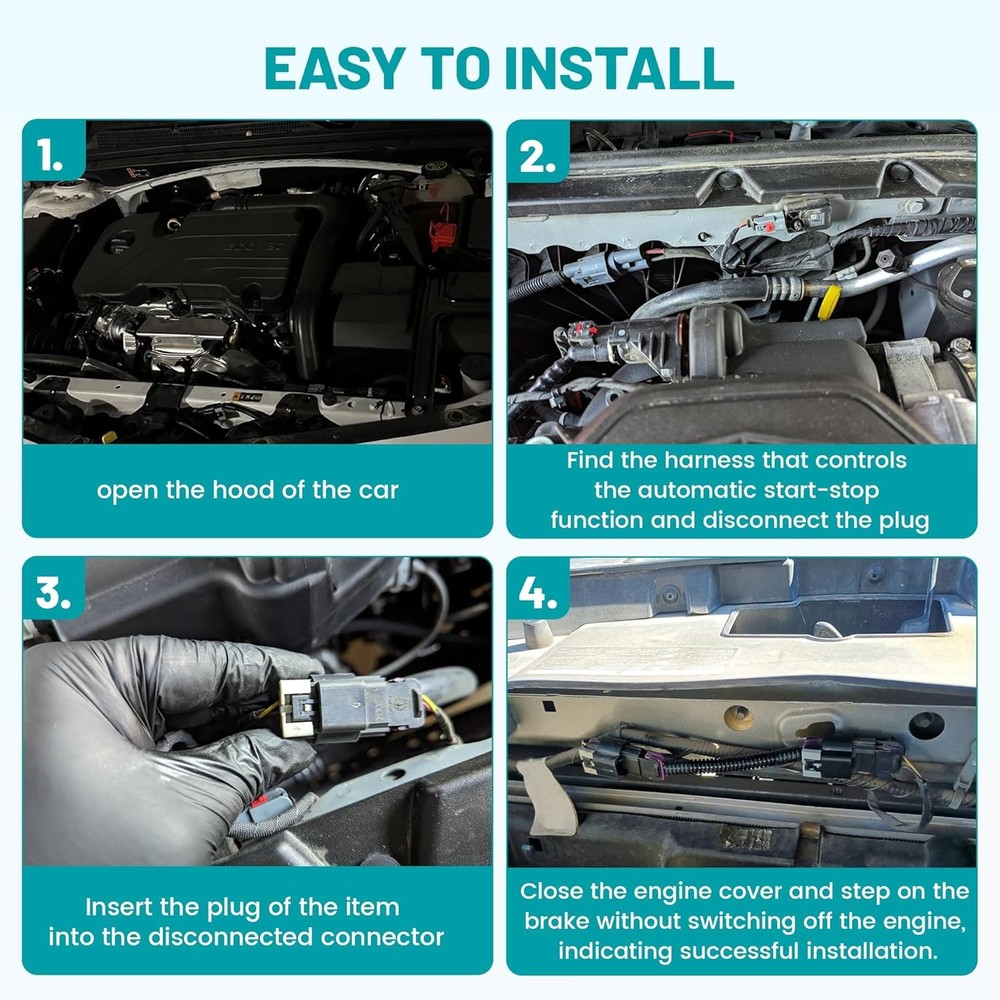 EASY TO INSTALL

1.

open the hood of the car

2.

Find the harness that controls the automatic start-stop function and disconnect the plug

3.

Insert the plug of the item into the disconnected connector

4.

Close the engine cover and step on the brake without switching off the engine, indicating successful installation.