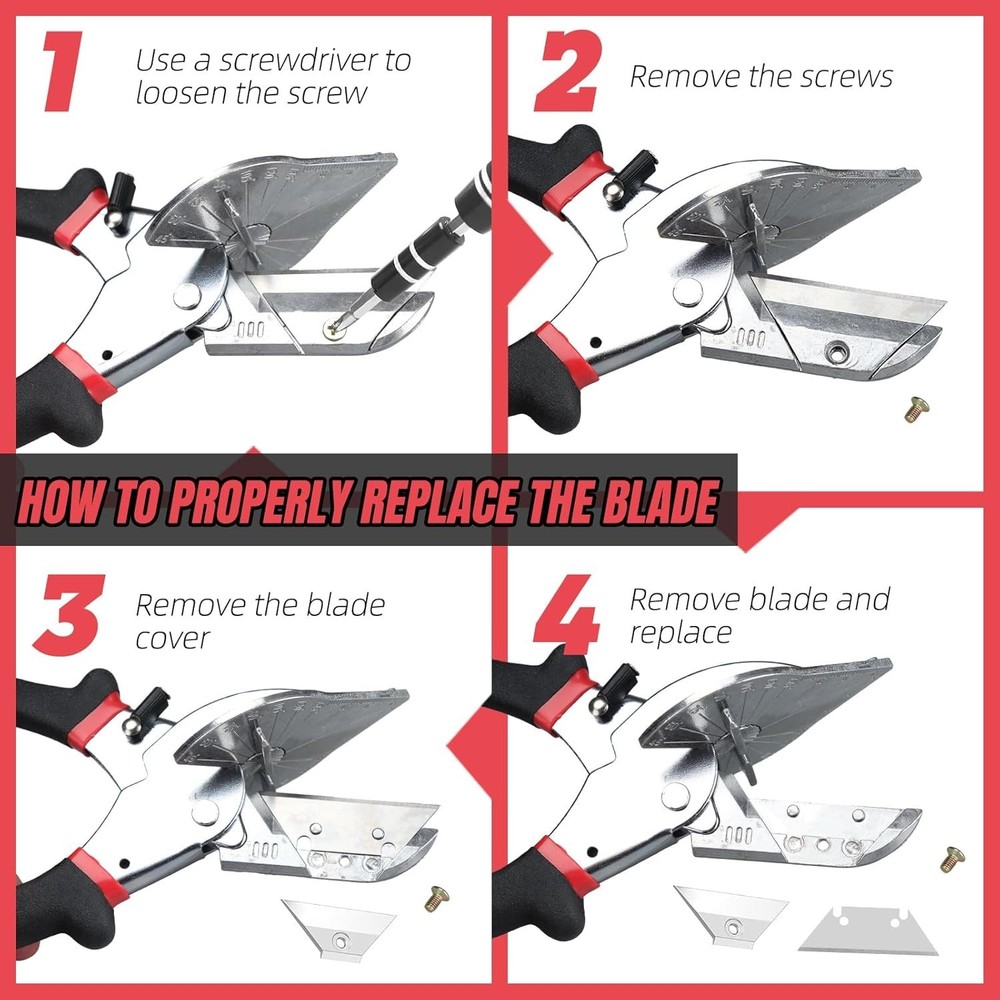 1 Use a screwdriver to loosen the screw

2 Remove the screws

HOW TO PROPERLY REPLACE THE BLADE

3 Remove the blade cover

4 Remove blade and replace