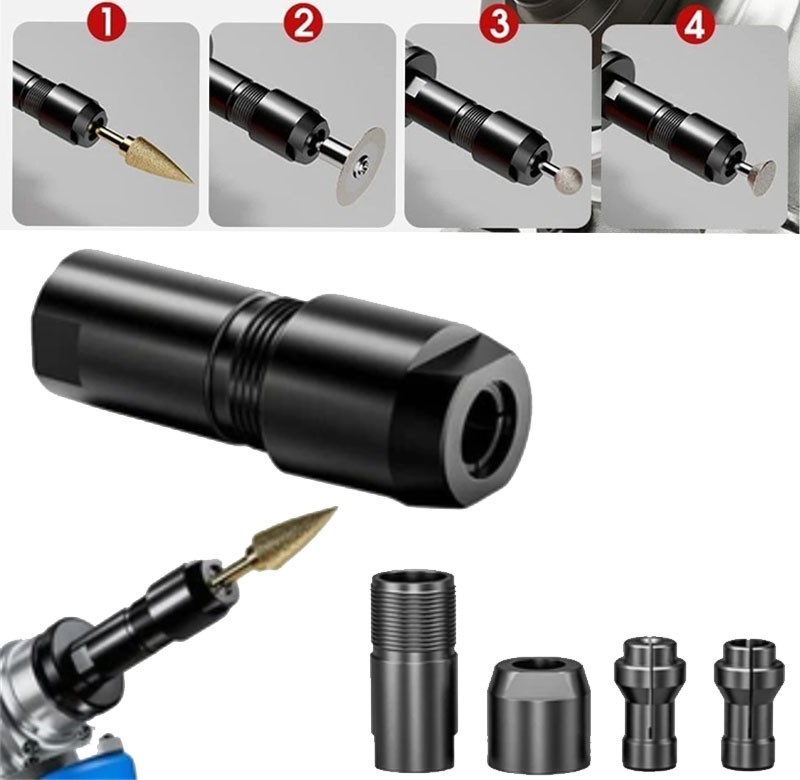 1
2
3
4