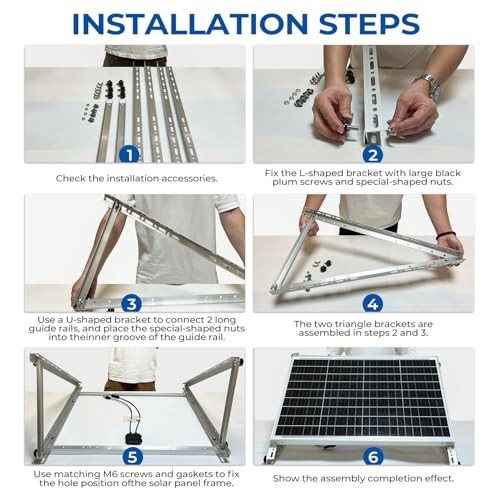 INSTALLATION STEPS

1

Check the installation accessories.

2

Fix the L-shaped bracket with large black plum screws and special-shaped nuts.

3

Use a U-shaped bracket to connect 2 long guide rails, and place the special-shaped nuts into theinner groove of the guide rail.

4

The two triangle brackets are assembled in steps 2 and 3.

5

Use matching M6 screws and gaskets to fix the hole position ofthe solar panel frame.

6

Show the assembly completion effect.