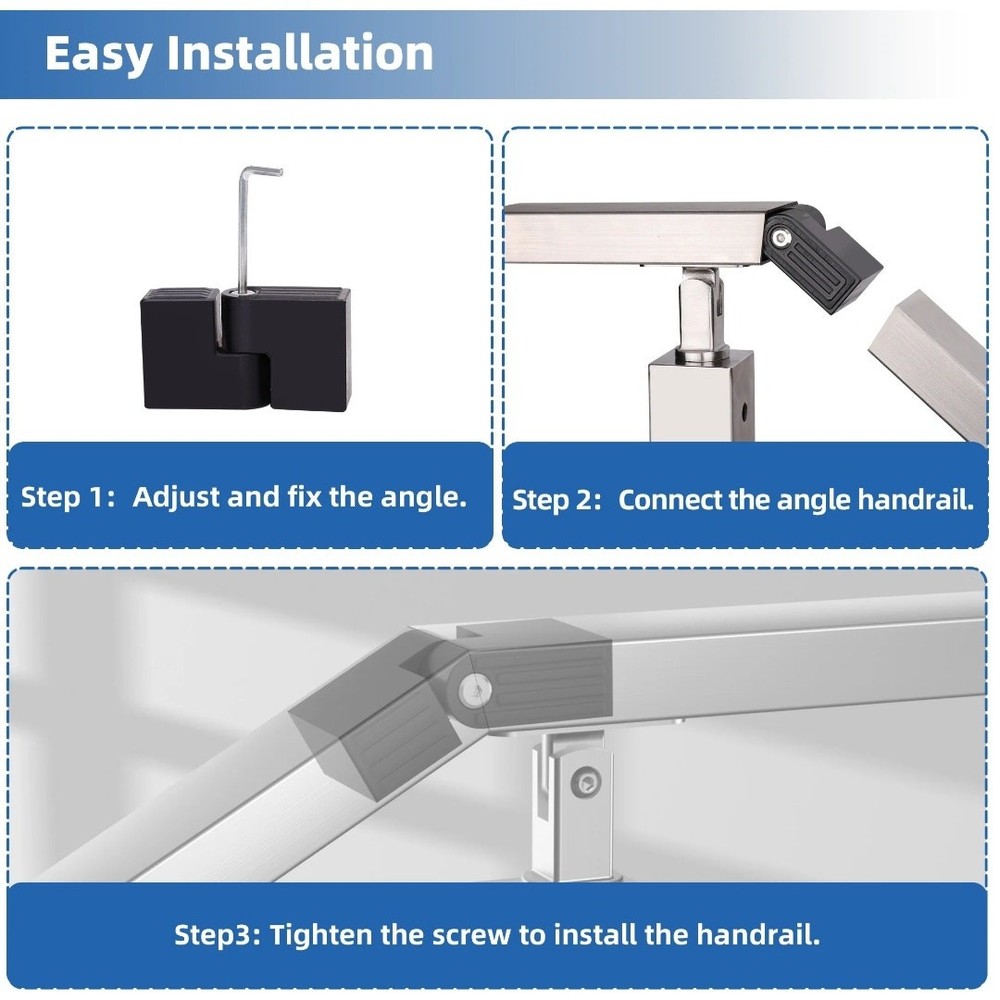 Easy Installation

Step 1: Adjust and fix the angle.

Step 2: Connect the angle handrail.

Step3: Tighten the screw to install the handrail.