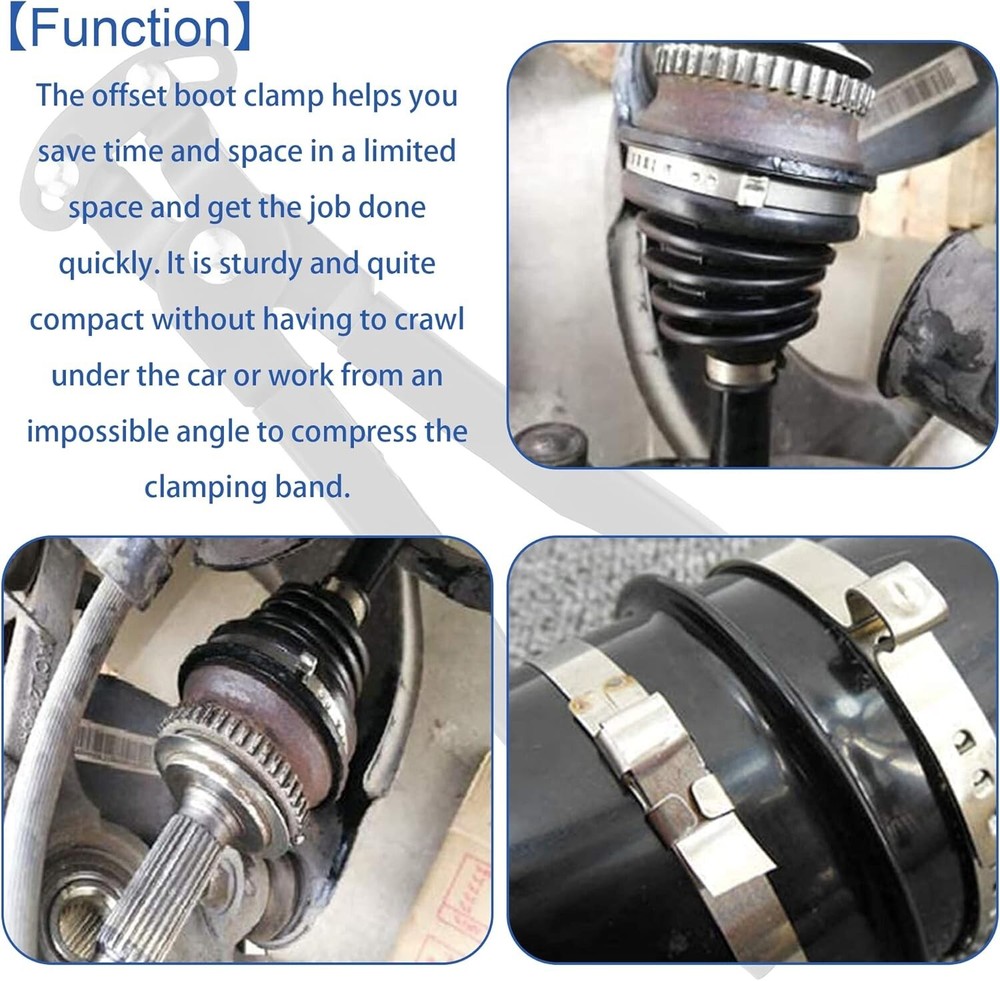 【Function】

The offset boot clamp helps you save time and space in a limited space and get the job done quickly. It is sturdy and quite compact without having to crawl under the car or work from an impossible angle to compress the clamping band.