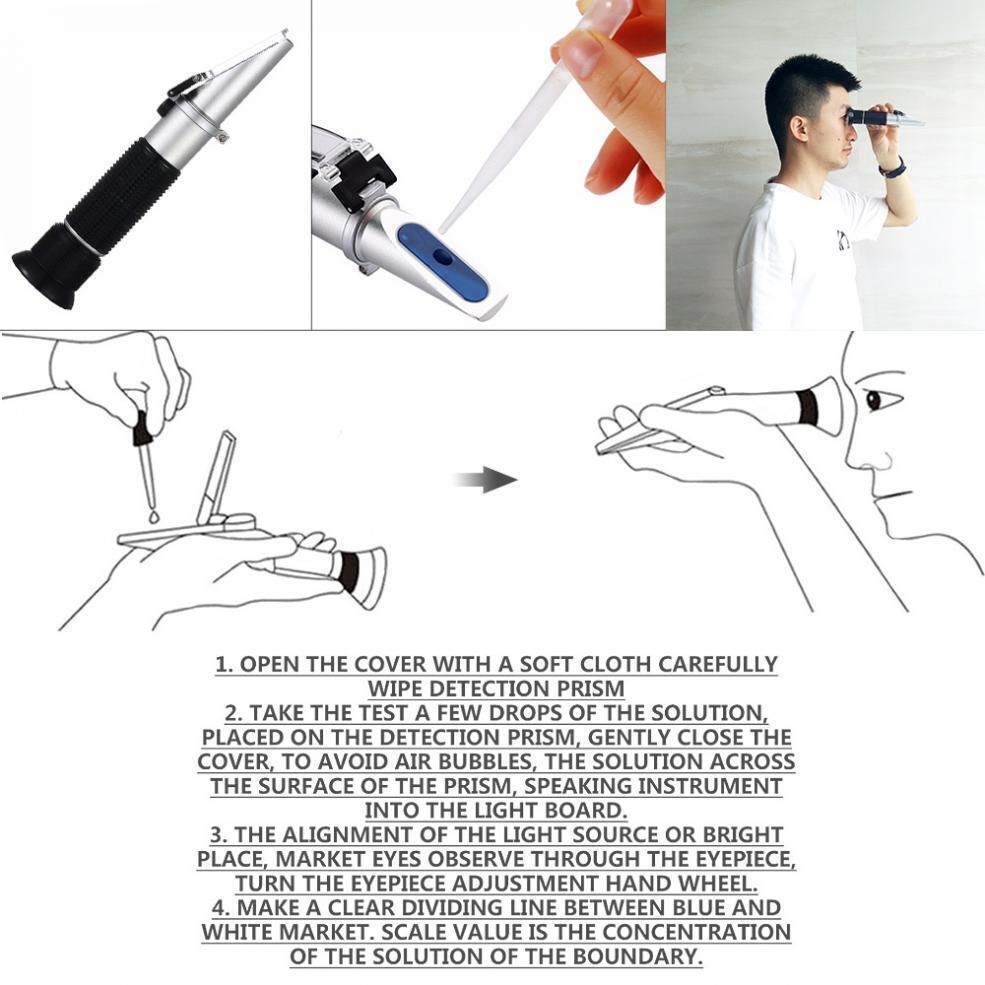 1. OPEN THE COVER WITH A SOFT CLOTH CAREFULLY WIPE DETECTION PRISM
2. TAKE THE TEST A FEW DROPS OF THE SOLUTION, PLACED ON THE DETECTION PRISM, GENTLY CLOSE THE COVER, TO AVOID AIR BUBBLES, THE SOLUTION ACROSS THE SURFACE OF THE PRISM, SPEAKING INSTRUMENT INTO THE LIGHT BOARD.
3. THE ALIGNMENT OF THE LIGHT SOURCE OR BRIGHT PLACE, MARKET EYES OBSERVE THROUGH THE EYEPIECE, TURN THE EYEPIECE ADJUSTMENT HAND WHEEL.
4. MAKE A CLEAR DIVIDING LINE BETWEEN BLUE AND WHITE MARKET. SCALE VALUE IS THE CONCENTRATION OF THE SOLUTION OF THE BOUNDARY.