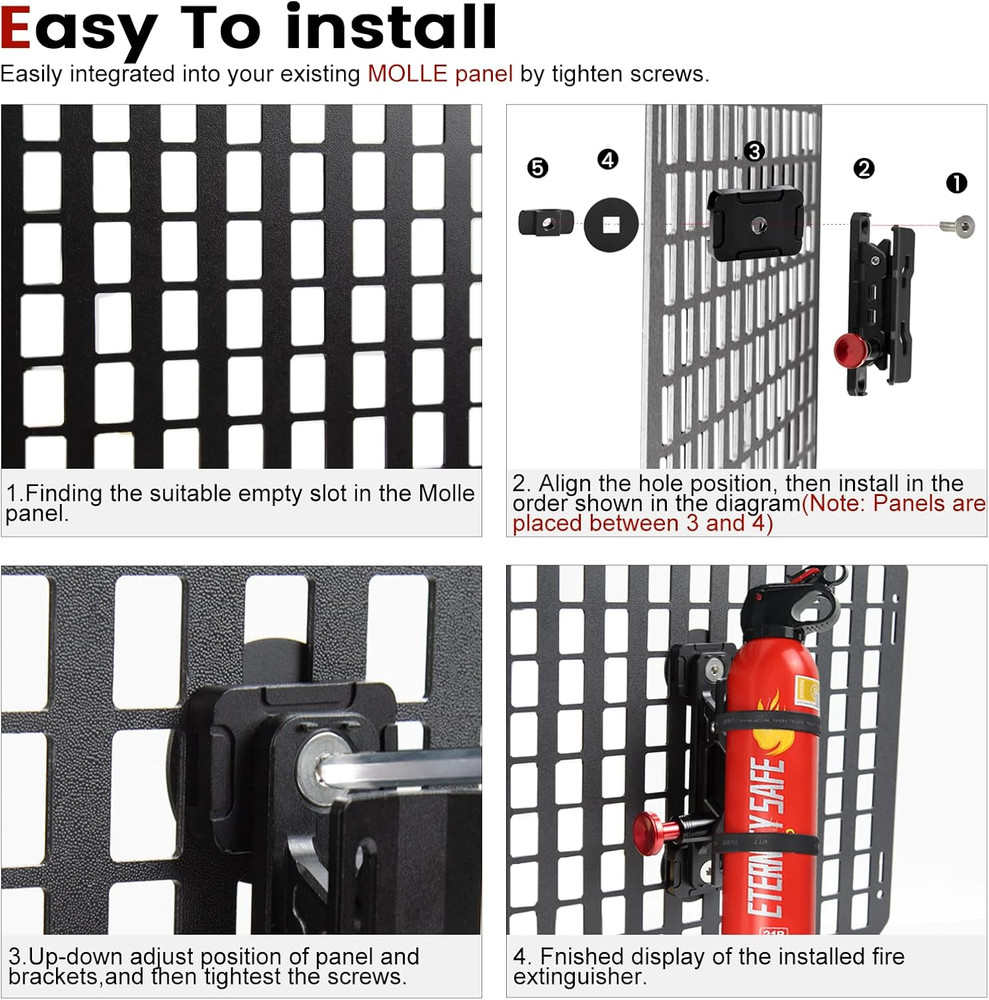 Easy To install

Easily integrated into your existing MOLLE panel by tighten screws.

1.Finding the suitable empty slot in the Molle panel.

❺ ❹ ❸ ❷ ❶

2. Align the hole position, then install in the order shown in the diagram(Note: Panels are placed between 3 and 4)

3.Up-down adjust position of panel and brackets,and then tightest the screws.

ETERNITY SAFE

4. Fnished display of the installed fire extinguisher.