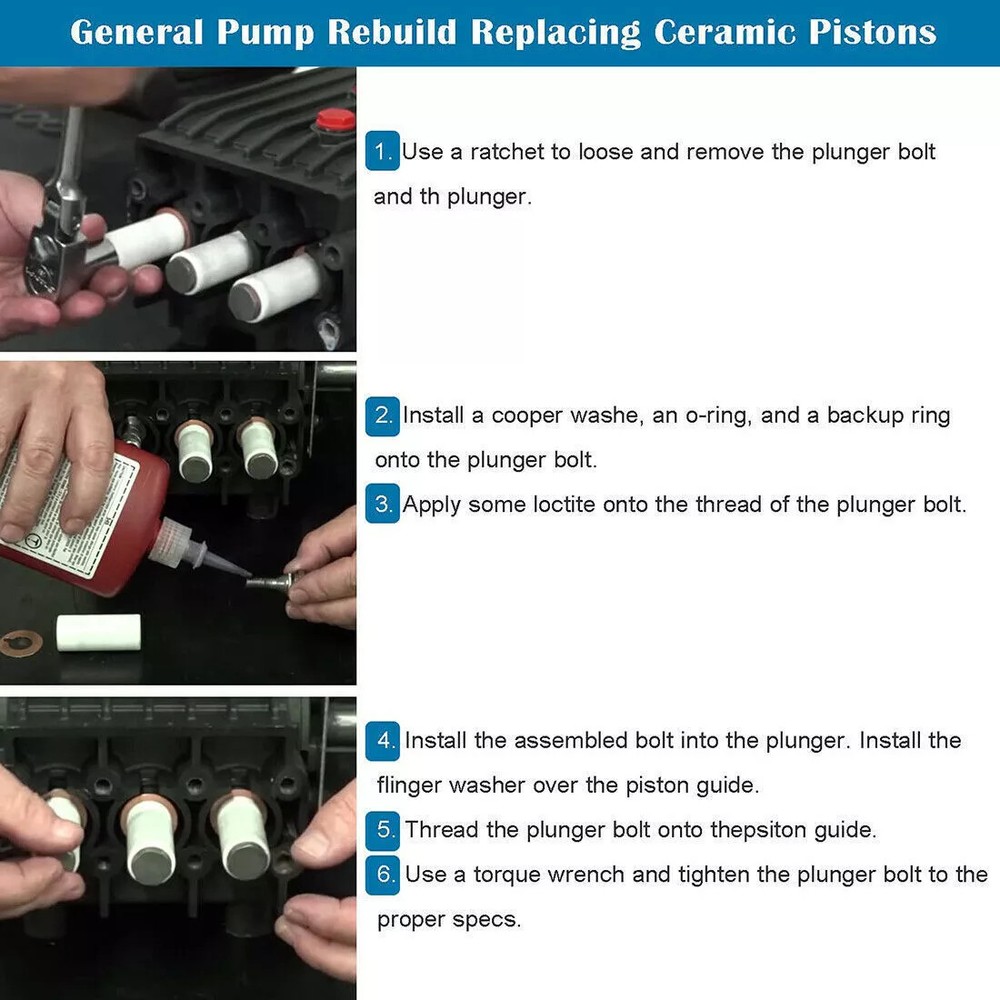 General Pump Rebuild Replacing Ceramic Pistons

1. Use a ratchet to loose and remove the plunger bolt and th plunger.

2. Install a cooper washe, an o-ring, and a backup ring onto the plunger bolt.

3. Apply some loctite onto the thread of the plunger bolt.

4. Install the assembled bolt into the plunger. Install the flinger washer over the piston guide.

5. Thread the plunger bolt onto thepsiton guide.

6. Use a torque wrench and tighten the plunger bolt to the proper specs.