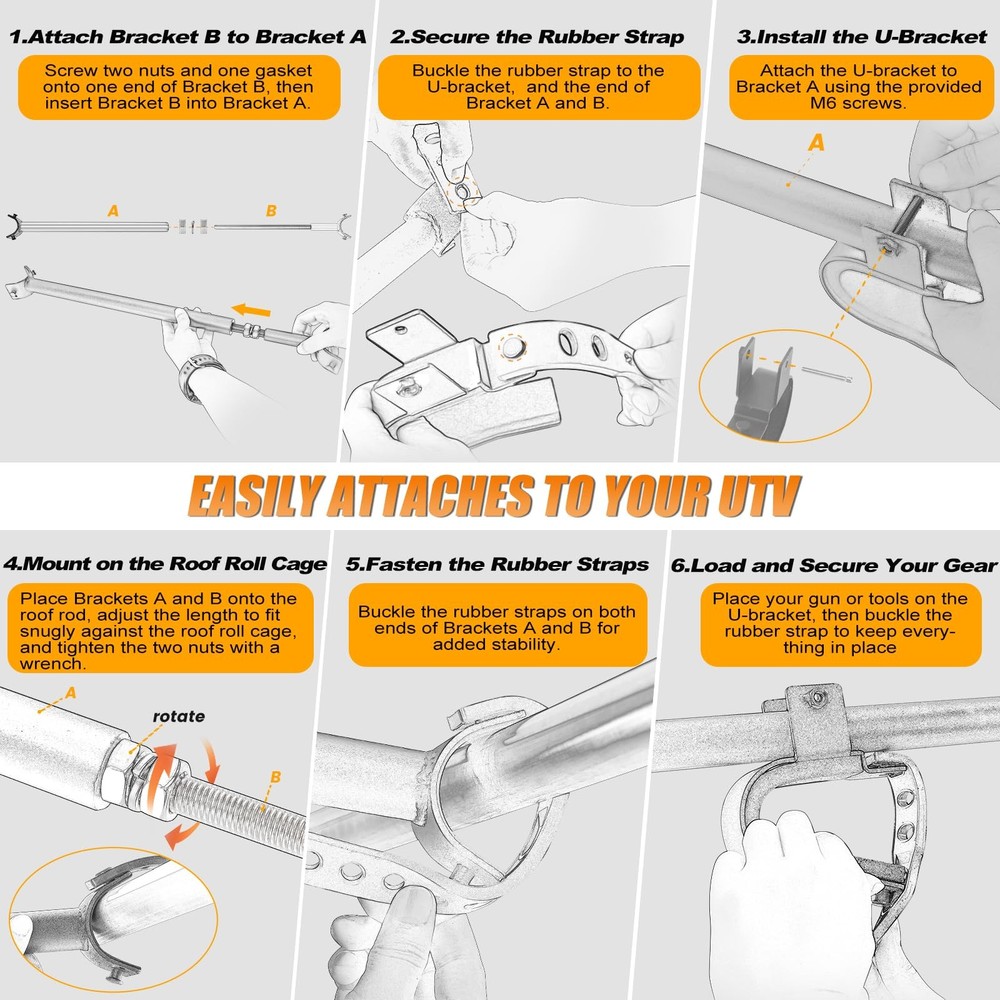 1.Attach Bracket B to Bracket A

Screw two nuts and one gasket onto one end of Bracket B, then insert Bracket B into Bracket A.

A

B

2.Secure the Rubber Strap

Buckle the rubber strap to the U-bracket, and the end of Bracket A and B.

3.Install the U-Bracket

Attach the U-bracket to Bracket A using the provided M6 screws.

A

EASILY ATTACHES TO YOUR UTV

4.Mount on the Roof Roll Cage

Place Brackets A and B onto the roof rod, adjust the length to fit snugly against the roof roll cage, and tighten the two nuts with a wrench.

A

rotate

B

5.Fasten the Rubber Straps

Buckle the rubber straps on both ends of Brackets A and B for added stability.

6.Load and Secure Your Gear

Place your gun or tools on the U-bracket, then buckle the rubber strap to keep everything in place