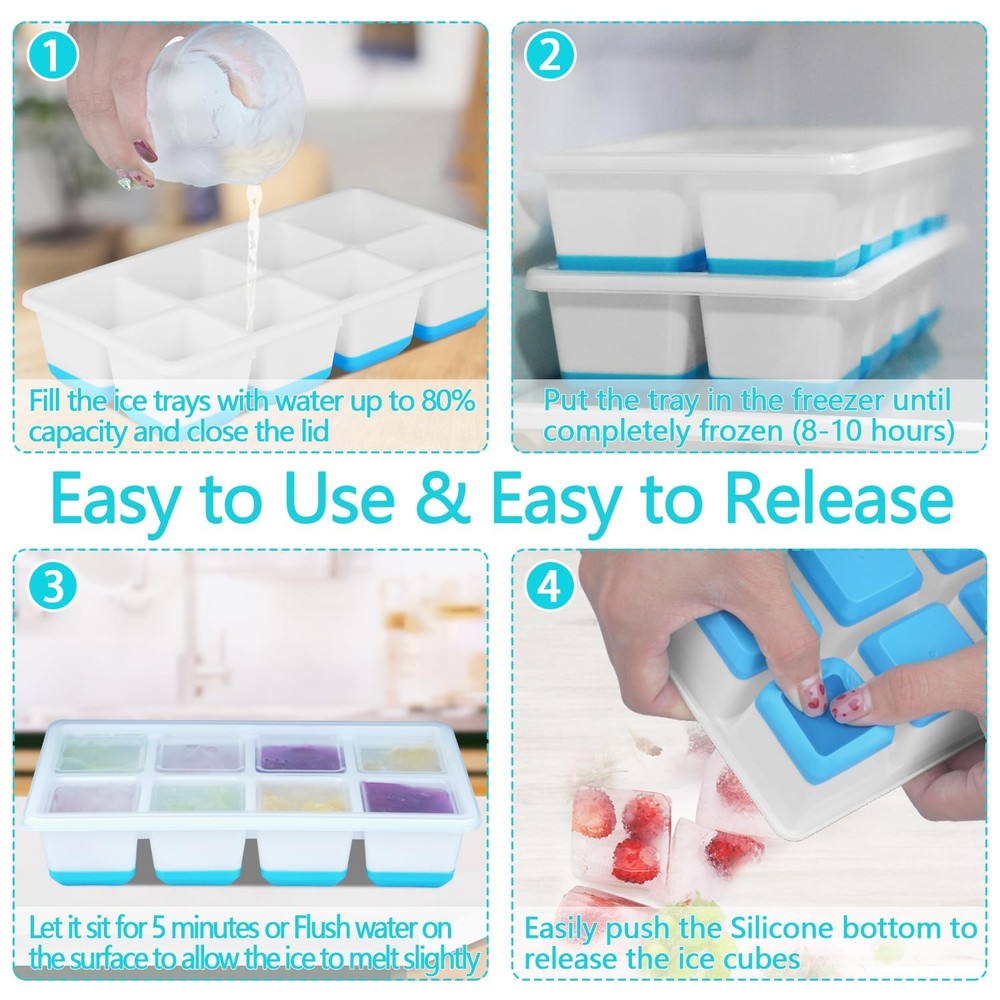 1

Fill the ice trays with water up to 80% capacity and close the lid

2

Put the tray in the freezer until completely frozen (8-10 hours)

Easy to Use & Easy to Release

3

Let it sit for 5 minutes or Flush water on the surface to allow the ice to melt slightly

4

Easily push the Silicone bottom to release the ice cubes