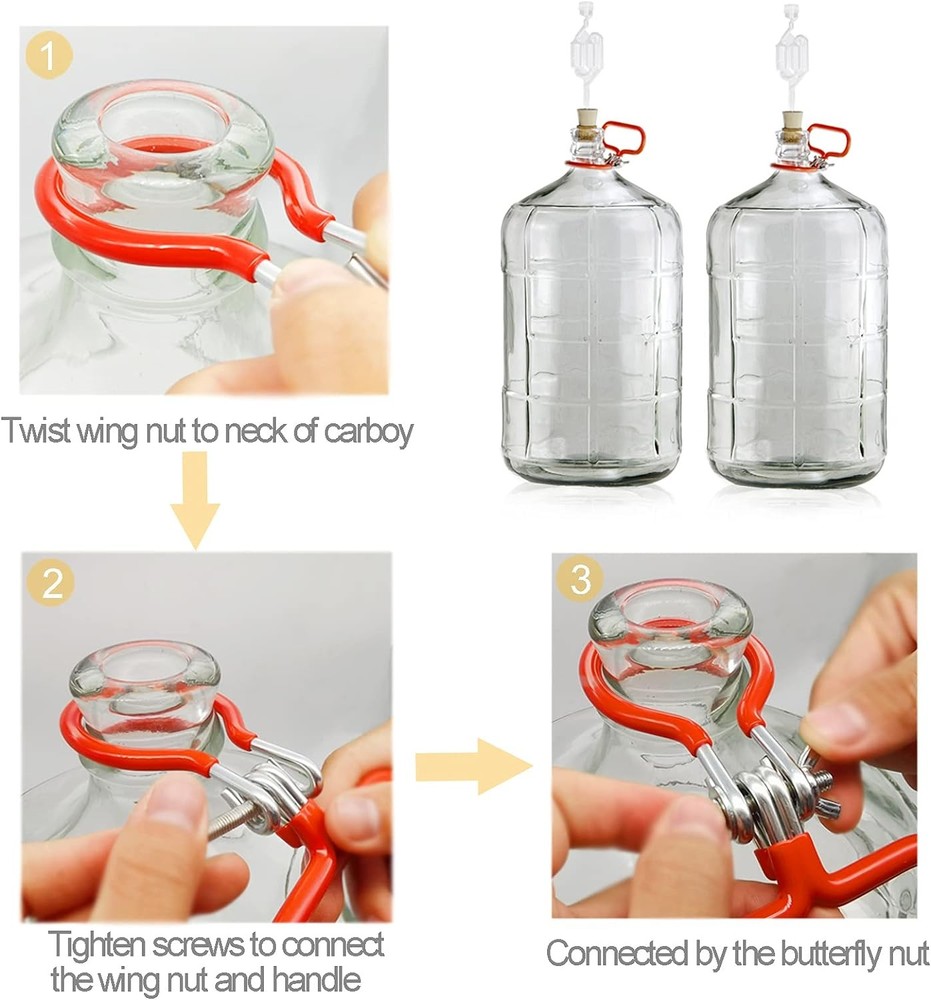 1

Twist wing nut to neck of carboy

2

Tighten screws to connect the wing nut and handle

3

Connected by the butterfly nut