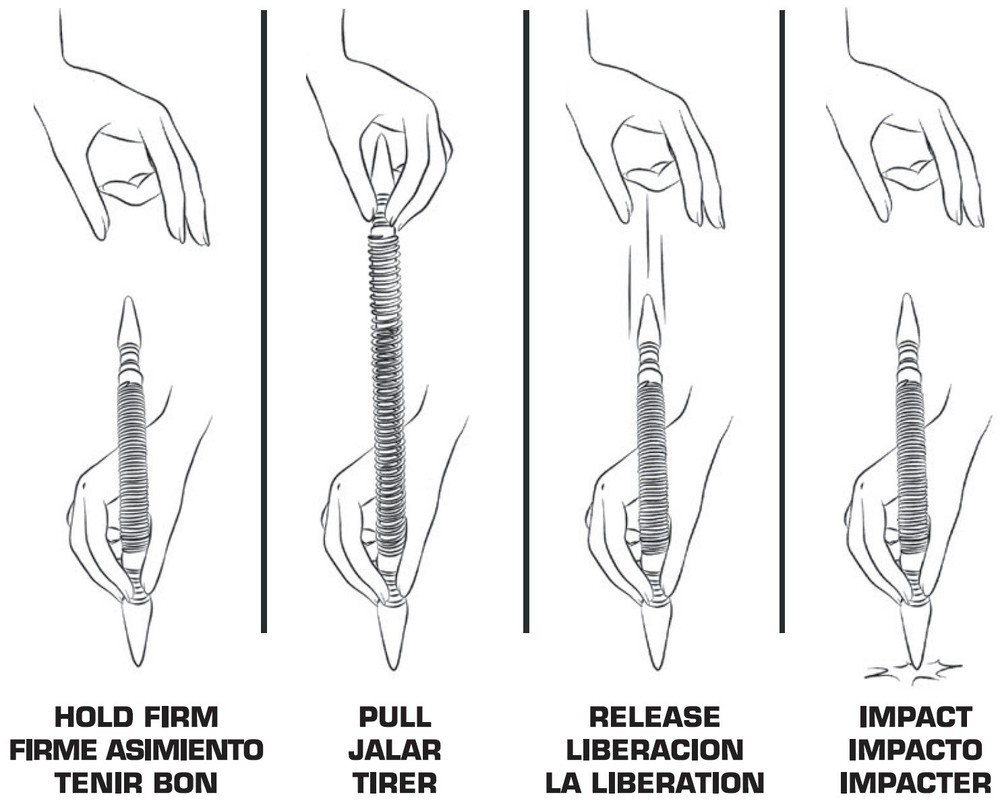 HOLD FIRM
FIRME ASIMIENTO
TENIR BON

PULL
JALAR
TIRER

RELEASE
LIBERACION
LA LIBERATION

IMPACT
IMPACTO
IMPACTER