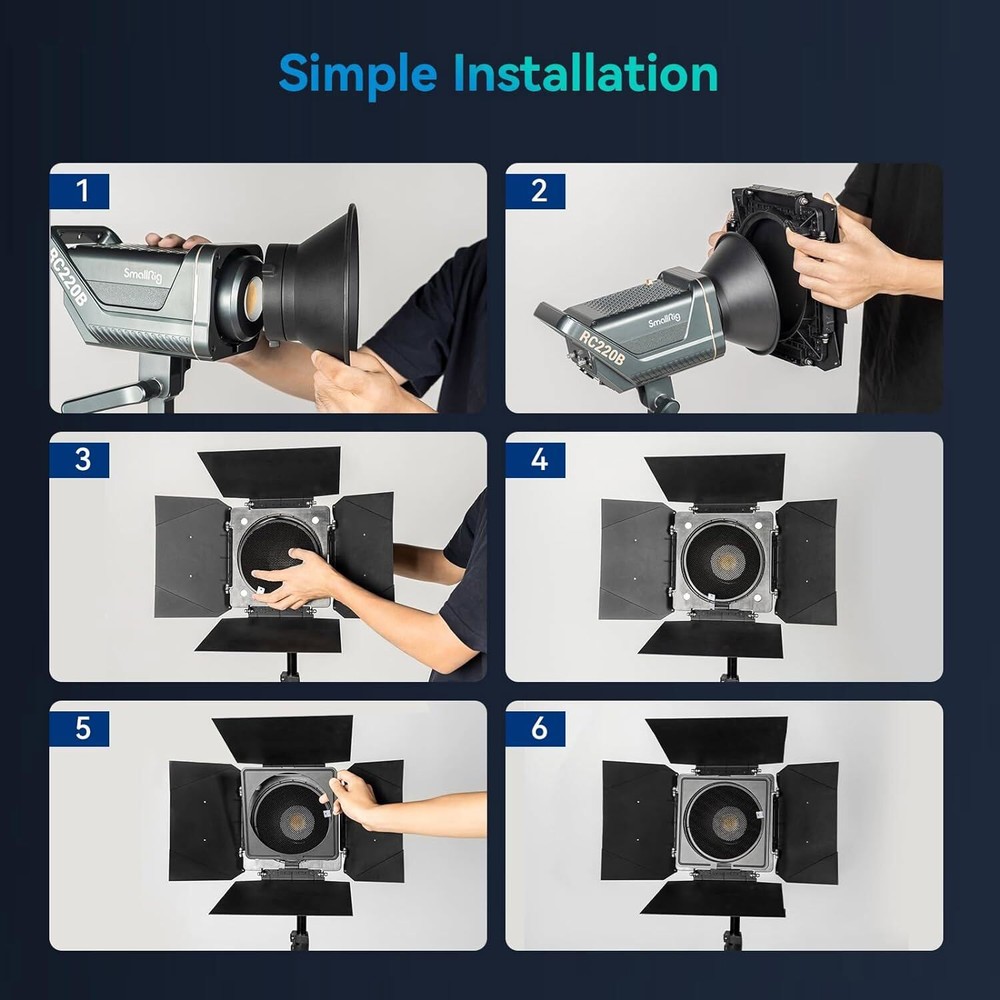 Simple Installation

1

SmallRig

RC220B

2

SmallRig

RC220B

3

4

5

6