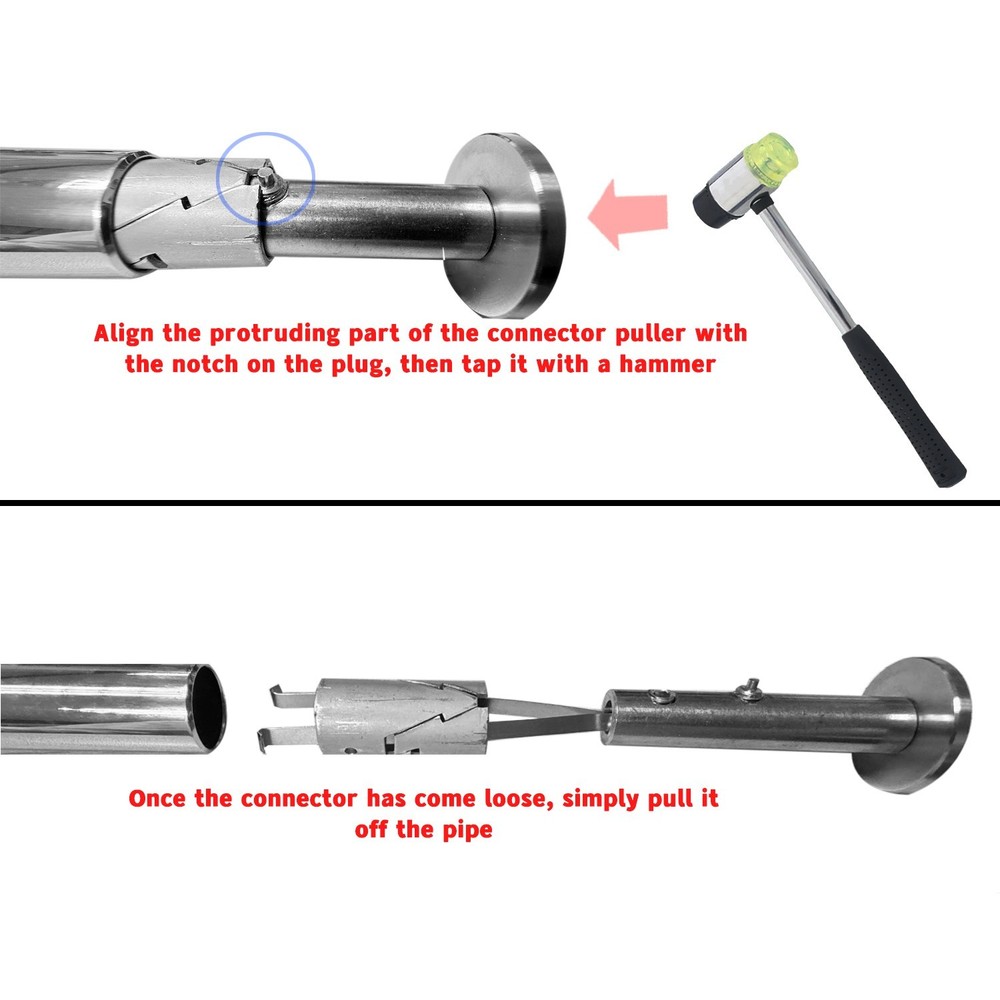 Align the protruding part of the connector puller with the notch on the plug, then tap it with a hammer

Once the connector has come loose, simply pull it off the pipe