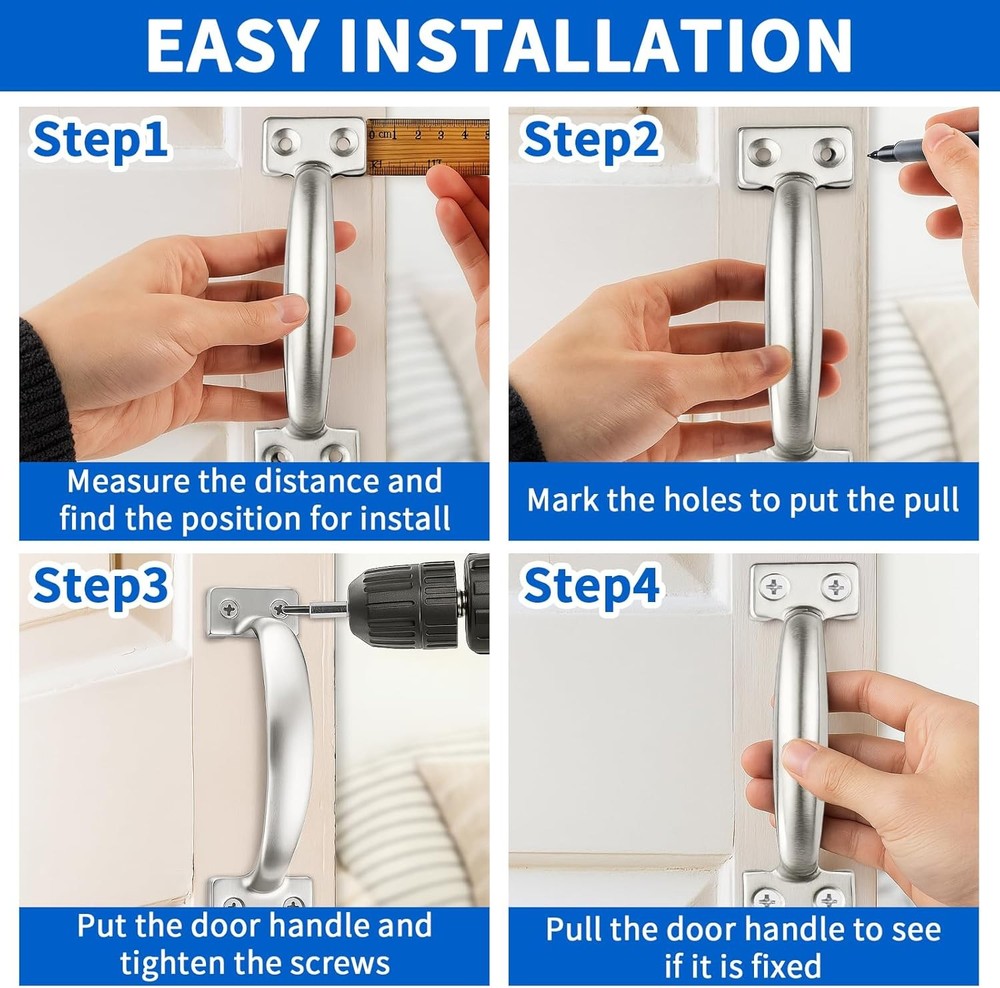 EASY INSTALLATION

Step1

Measure the distance and find the position for install

Step2

Mark the holes to put the pull

Step3

Put the door handle and tighten the screws

Step4

Pull the door handle to see if it is fixed