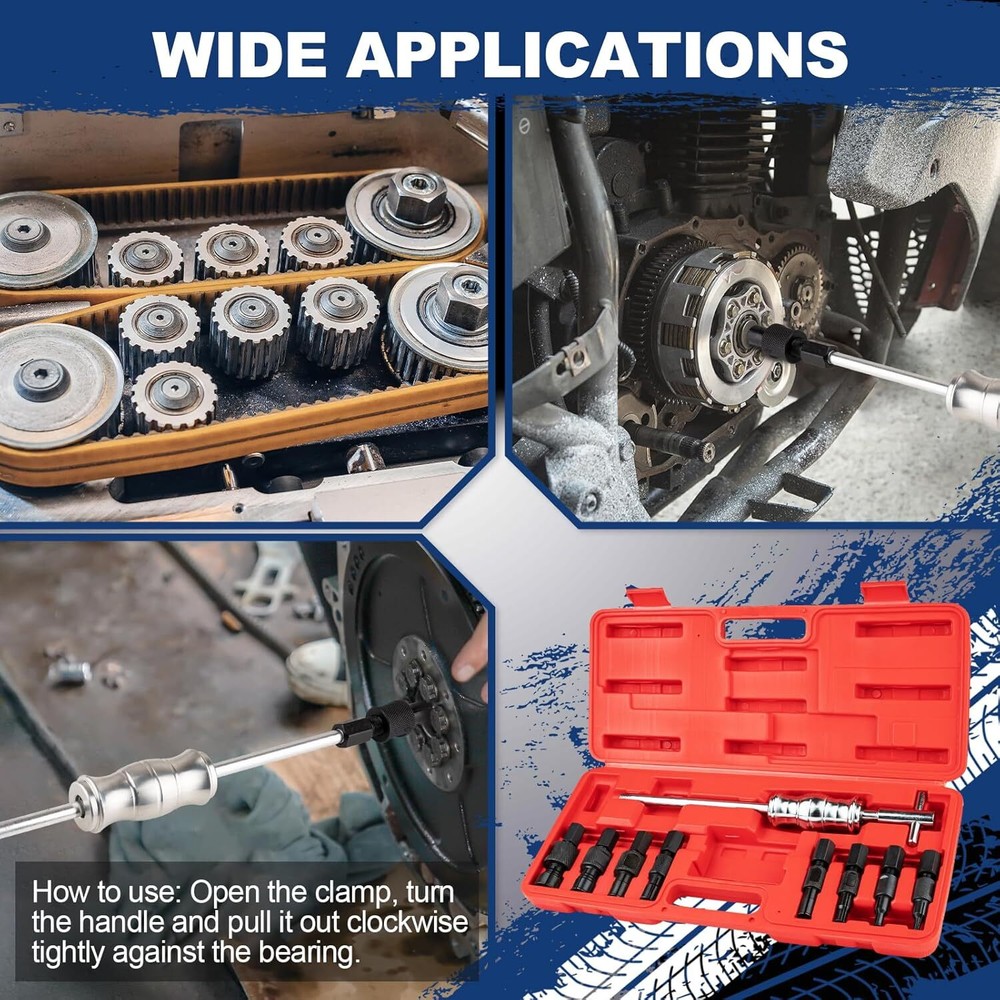 WIDE APPLICATIONS

How to use: Open the clamp, turn the handle and pull it out clockwise tightly against the bearing.