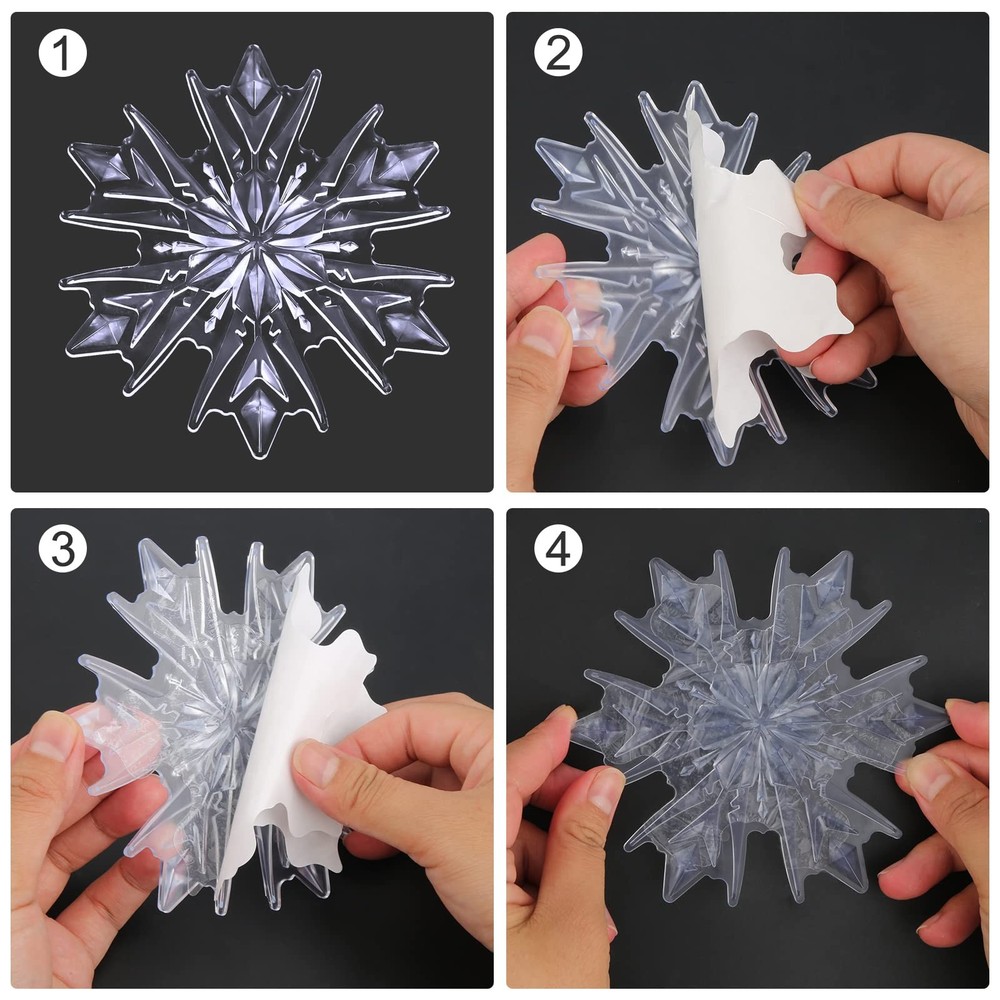 1
2
3
4