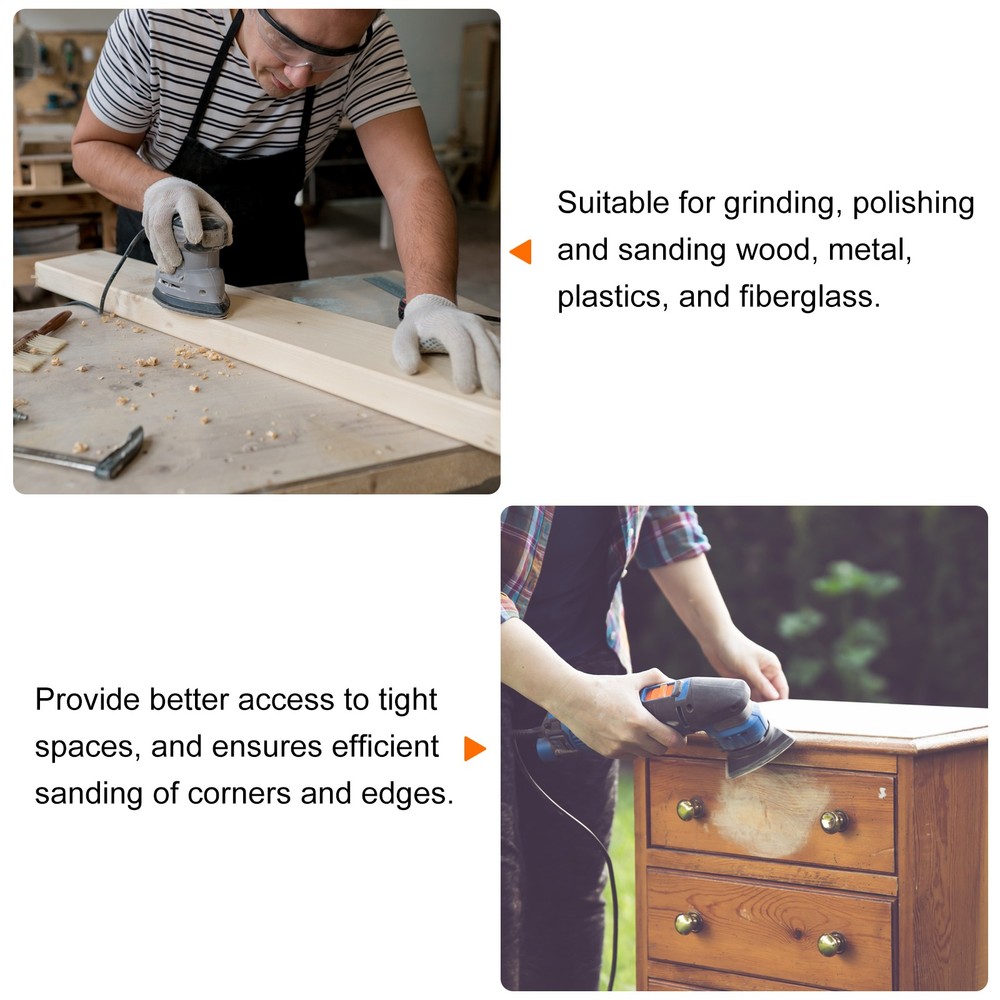 Suitable for grinding, polishing and sanding wood, metal, plastics, and fiberglass.

Provide better access to tight spaces, and ensures efficient sanding of corners and edges.