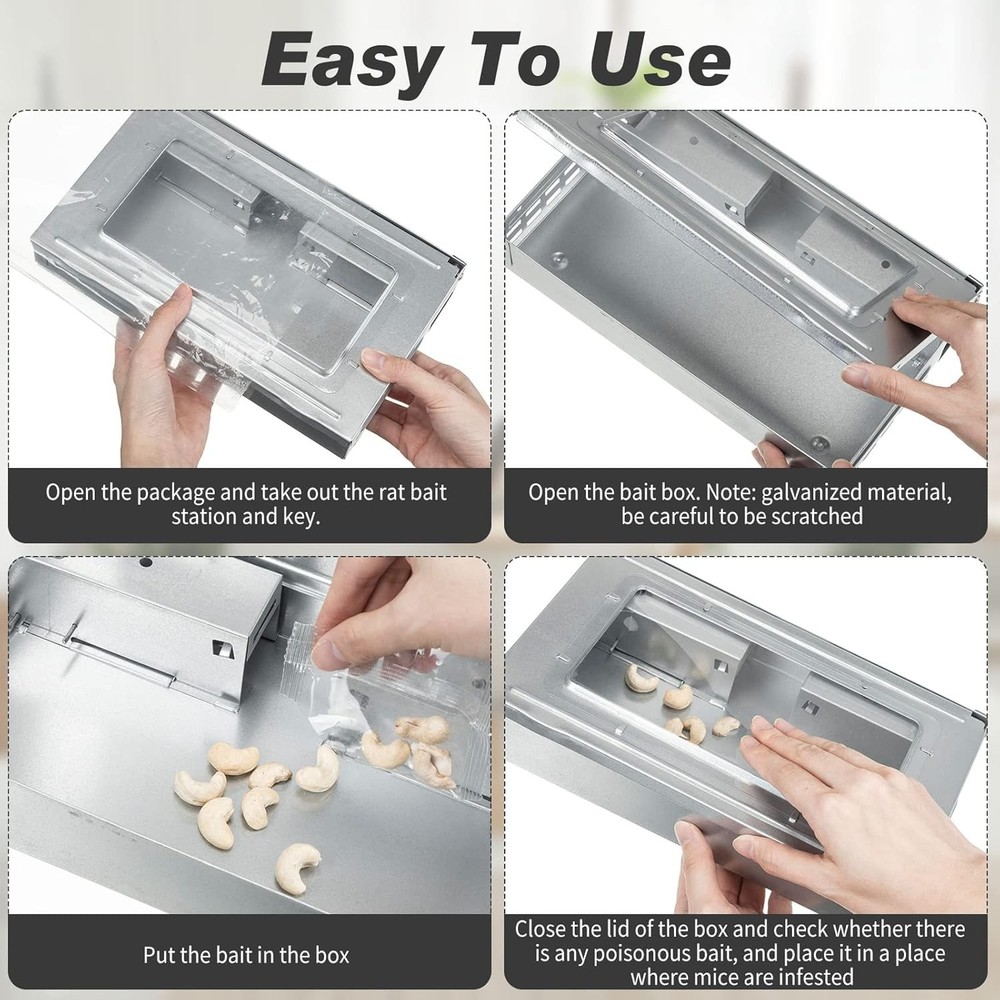 Easy To Use

Open the package and take out the rat bait station and key.

Open the bait box. Note: galvanized material, be careful to be scratched

Put the bait in the box

Close the lid of the box and check whether there is any poisonous bait, and place it in a place where mice are infested