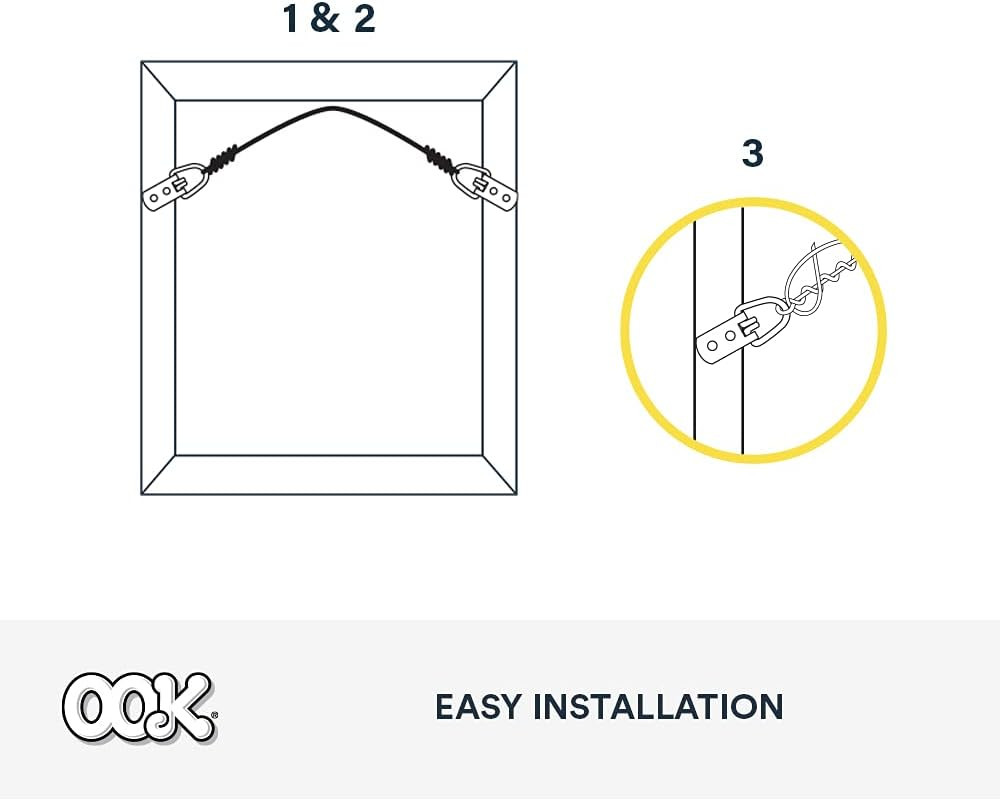 1 & 2

3

OOK

EASY INSTALLATION