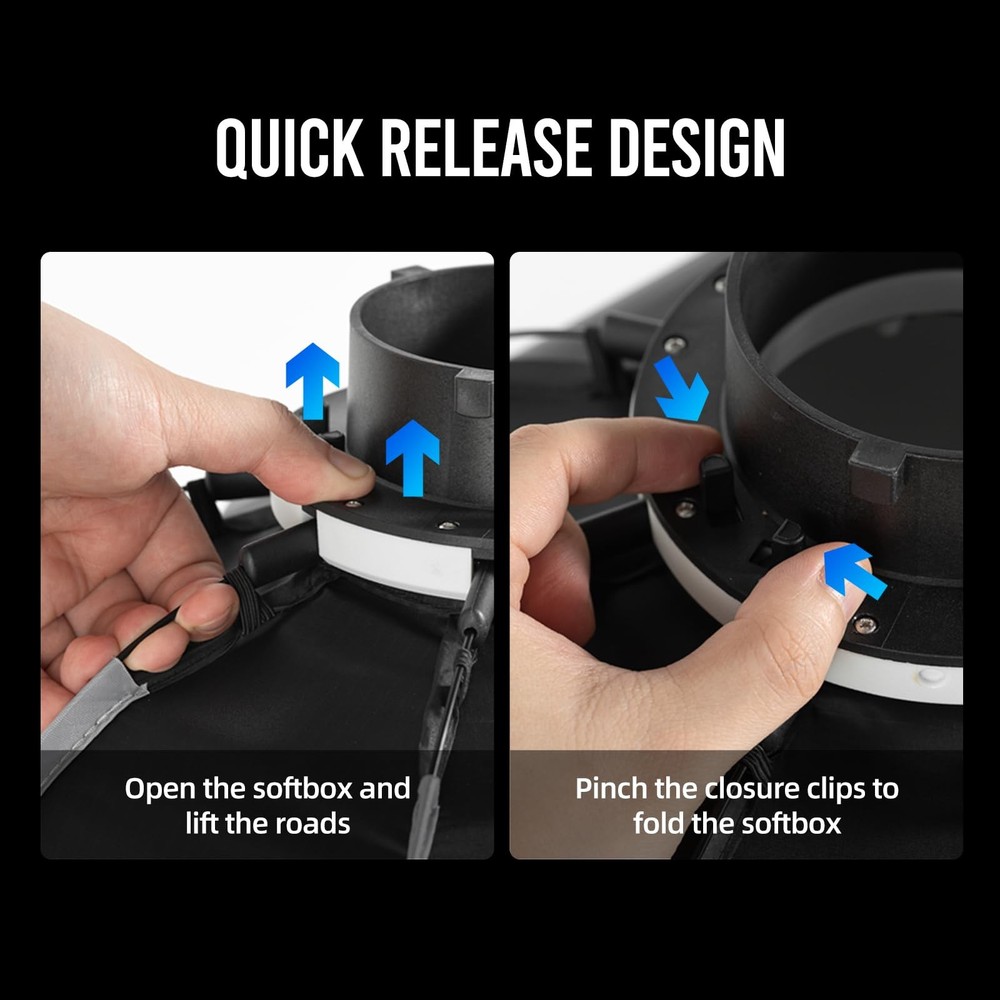 QUICK RELEASE DESIGN

Open the softbox and lift the roads

Pinch the closure clips to fold the softbox