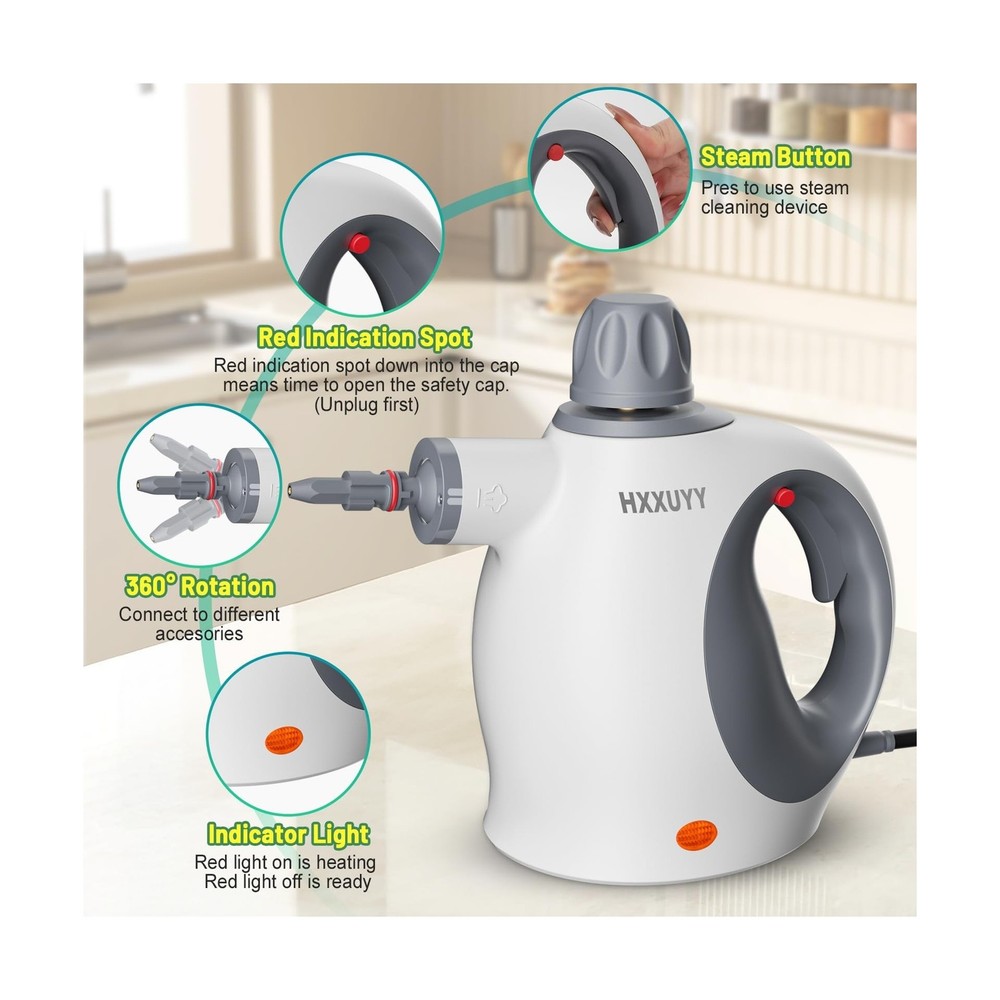 Steam Button
Pres to use steam cleaning device

Red Indication Spot
Red indication spot down into the cap means time to open the safety cap. (Unplug first)

HXXUYY

360° Rotation
Connect to different accesories

Indicator Light
Red light on is heating
Red light off is ready