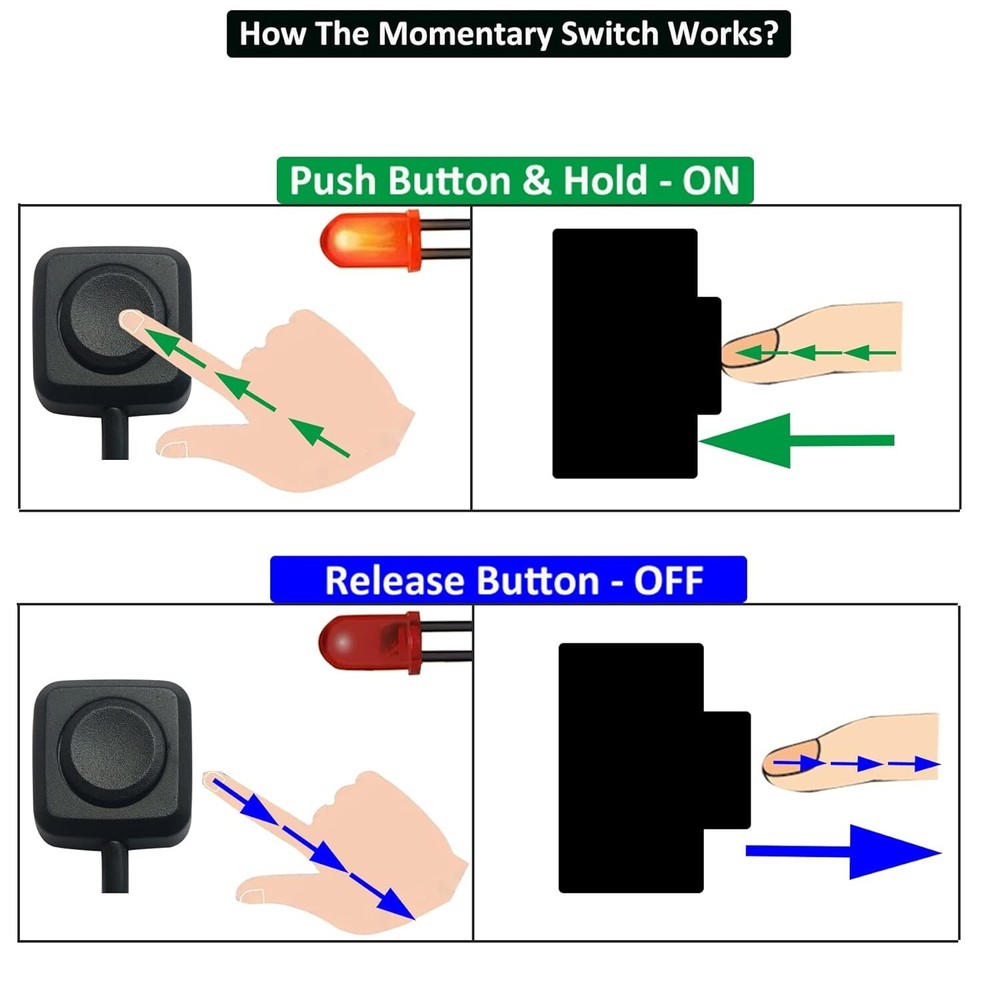 How The Momentary Switch Works?

Push Button & Hold - ON

Release Button - OFF