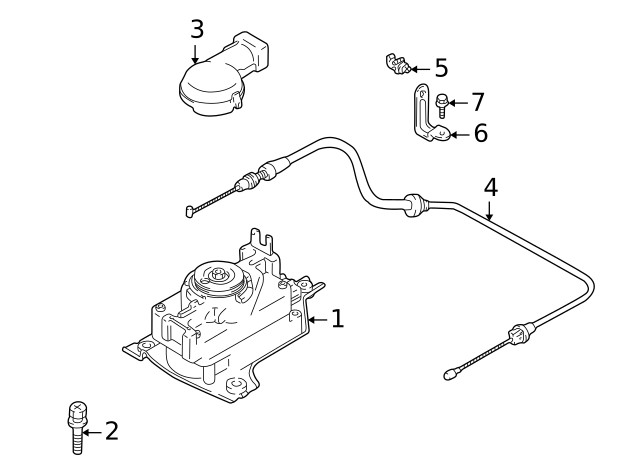 3
5
7
6
4
1
2