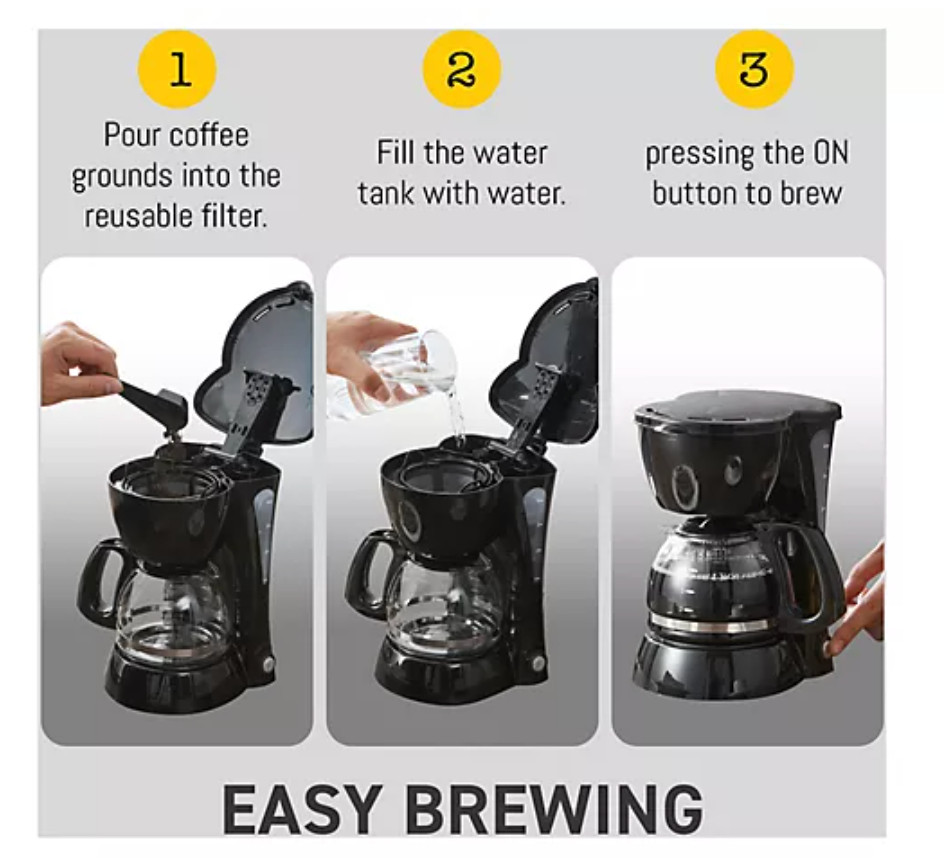 1

Pour coffee grounds into the reusable filter.

2

Fill the water tank with water.

3

pressing the ON button to brew

EASY BREWING