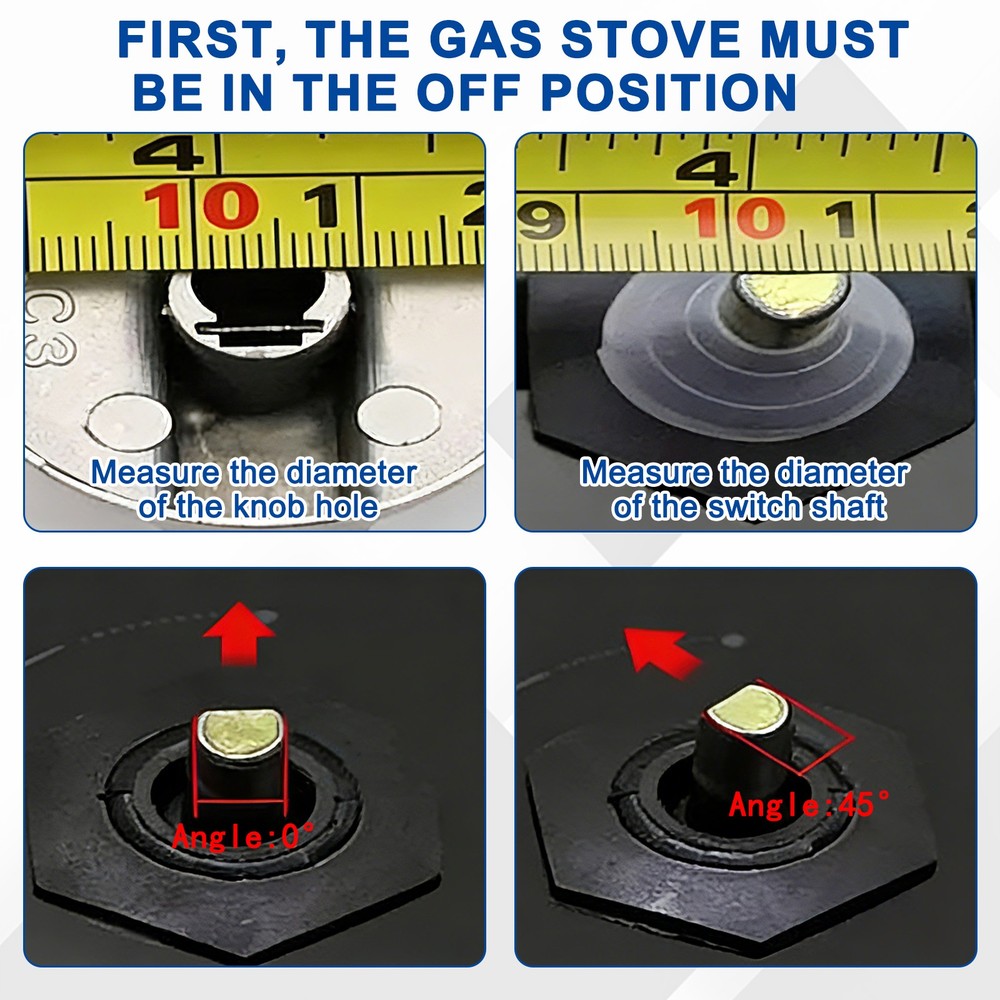 FIRST, THE GAS STOVE MUST BE IN THE OFF POSITION

4
10 1 2
C3
Measure the diameter of the knob hole

4
9 10 1
Measure the diameter of the switch shaft

Angle:0°

Angle:45°