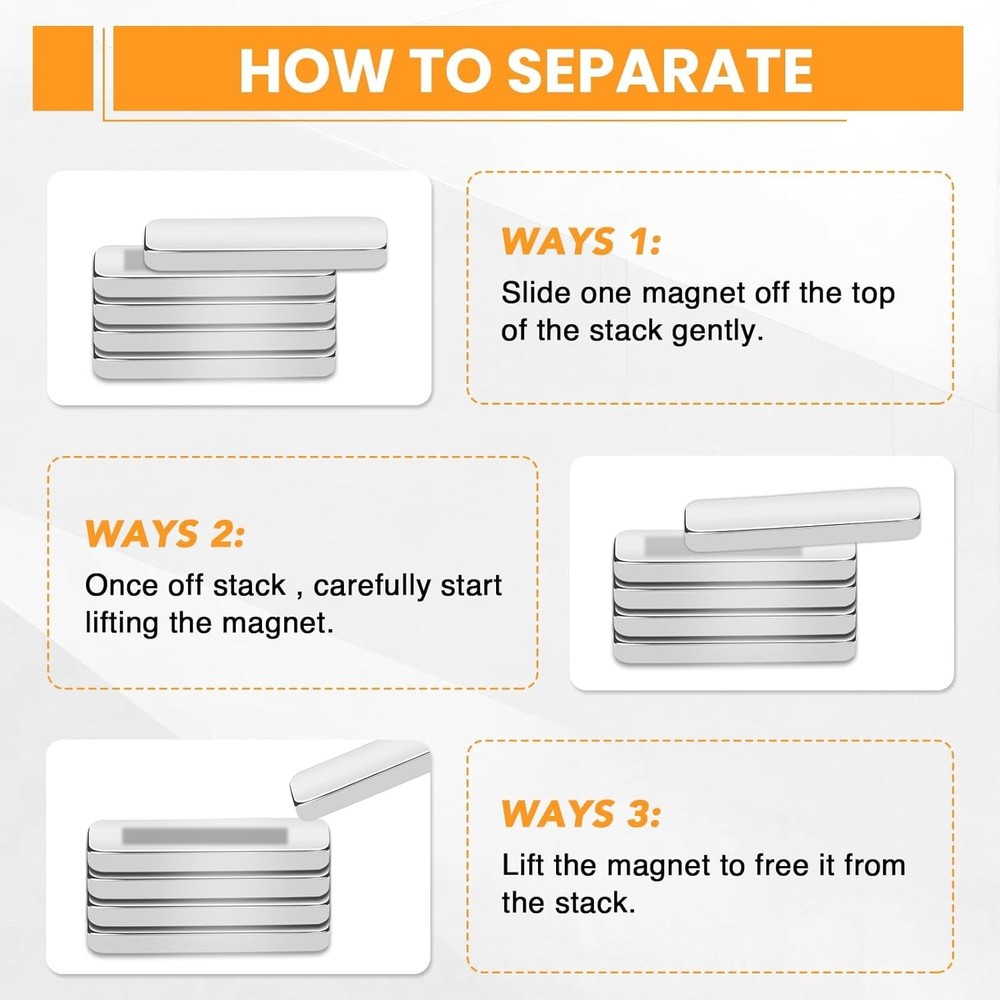 HOW TO SEPARATE

WAYS 1:
Slide one magnet off the top of the stack gently.

WAYS 2:
Once off stack , carefully start lifting the magnet.

WAYS 3:
Lift the magnet to free it from the stack.