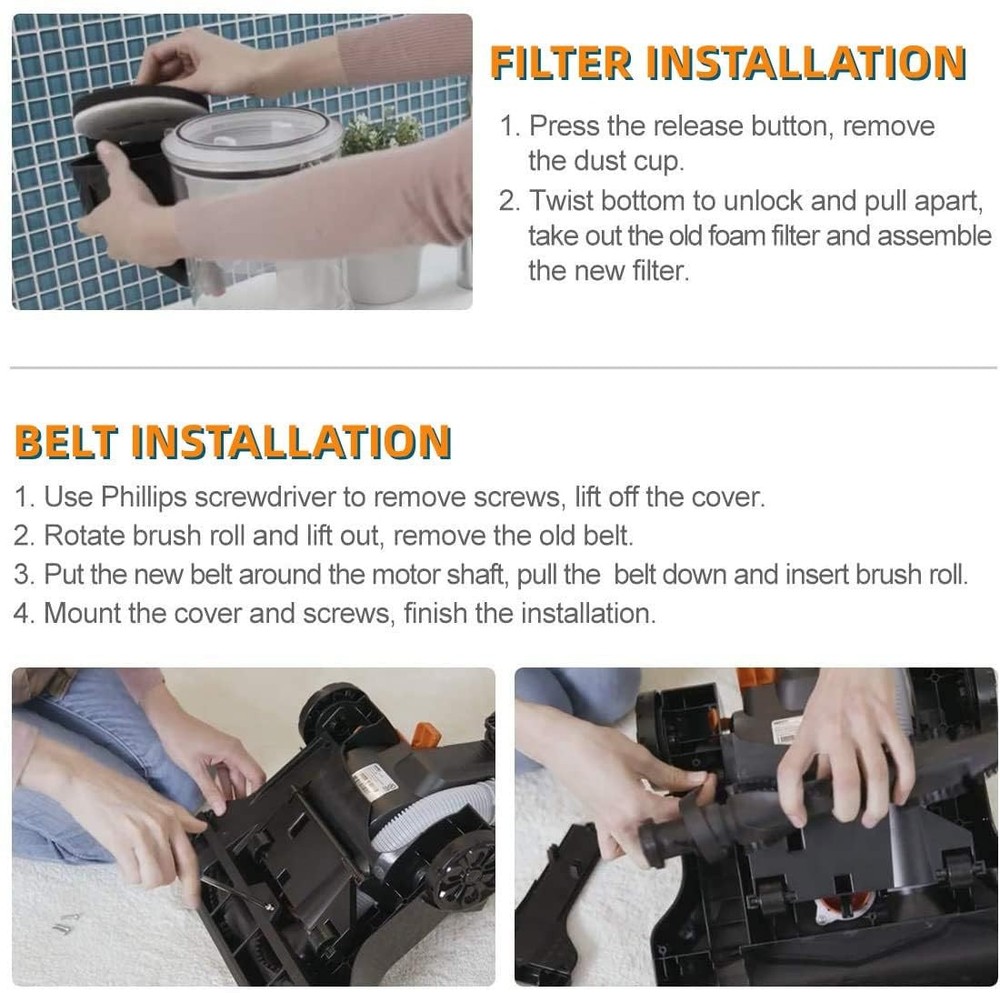 FILTER INSTALLATION

1. Press the release button, remove the dust cup.
2. Twist bottom to unlock and pull apart, take out the old foam filter and assemble the new filter.

BELT INSTALLATION

1. Use Phillips screwdriver to remove screws, lift off the cover.
2. Rotate brush roll and lift out, remove the old belt.
3. Put the new belt around the motor shaft, pull the belt down and insert brush roll.
4. Mount the cover and screws, finish the installation.