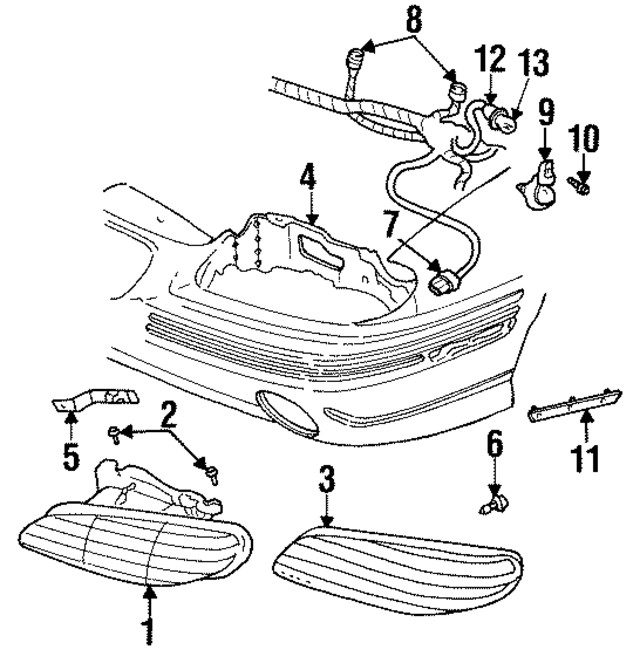 8
12
13
9
10
4
7
5
2
6
11
3
1