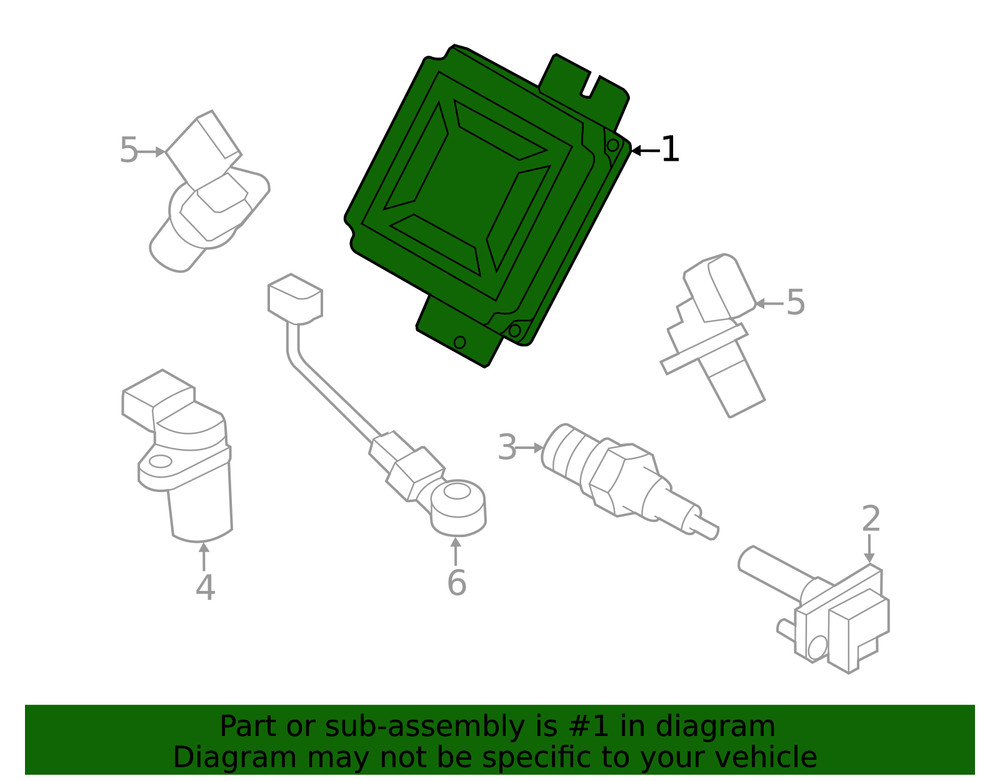 5
1
5
3
2
4
6

Part or sub-assembly is #1 in diagram
Diagram may not be specific to your vehicle