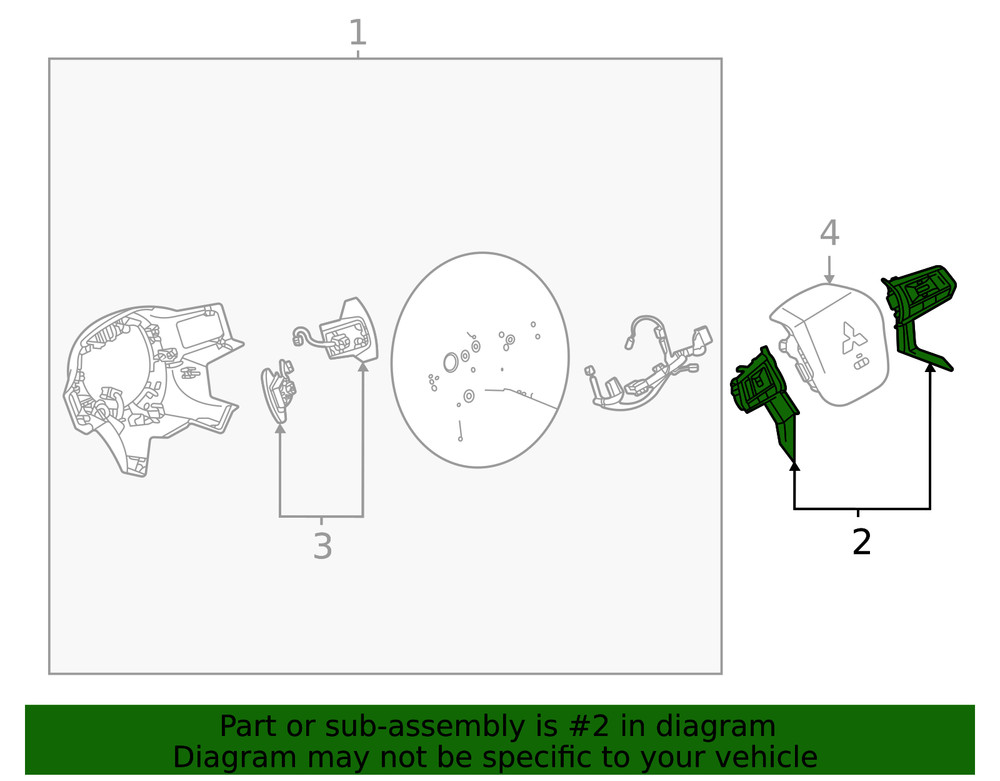 1
4
3
2
Part or sub-assembly is #2 in diagram
Diagram may not be specific to your vehicle