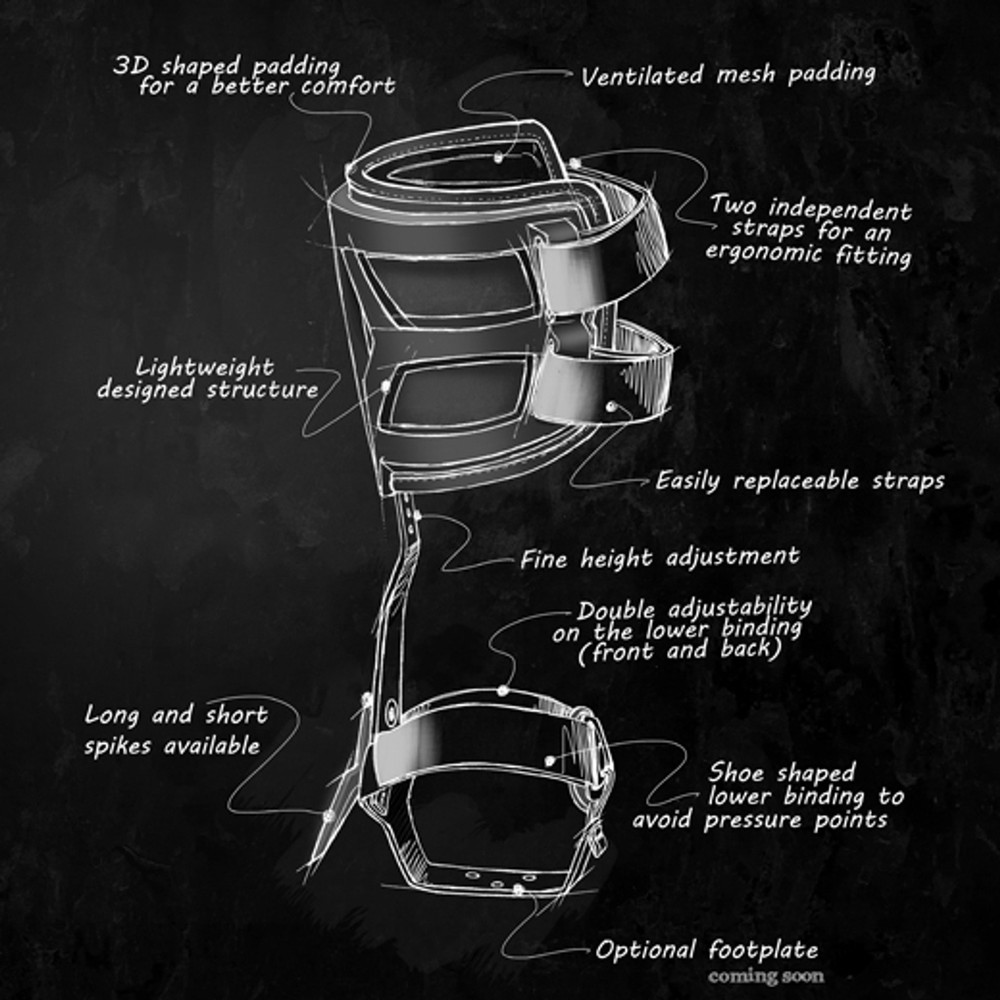 3D shaped padding for a better comfort

Ventilated mesh padding

Two independent straps for an ergonomic fitting

Lightweight designed structure

Easily replaceable straps

Fine height adjustment

Double adjustability on the lower binding (front and back)

Long and short spikes available

Shoe shaped lower binding to avoid pressure points

Optional footplate
coming soon