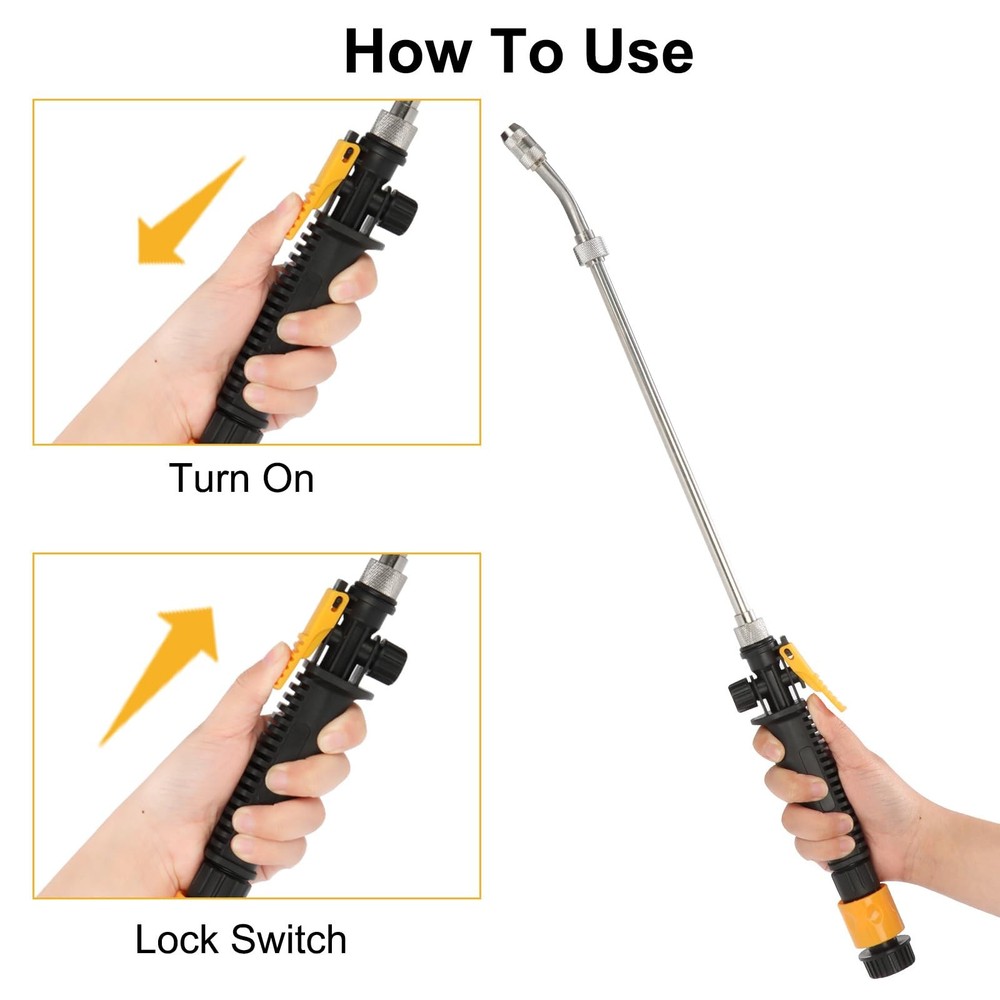 How To Use

Turn On

Lock Switch