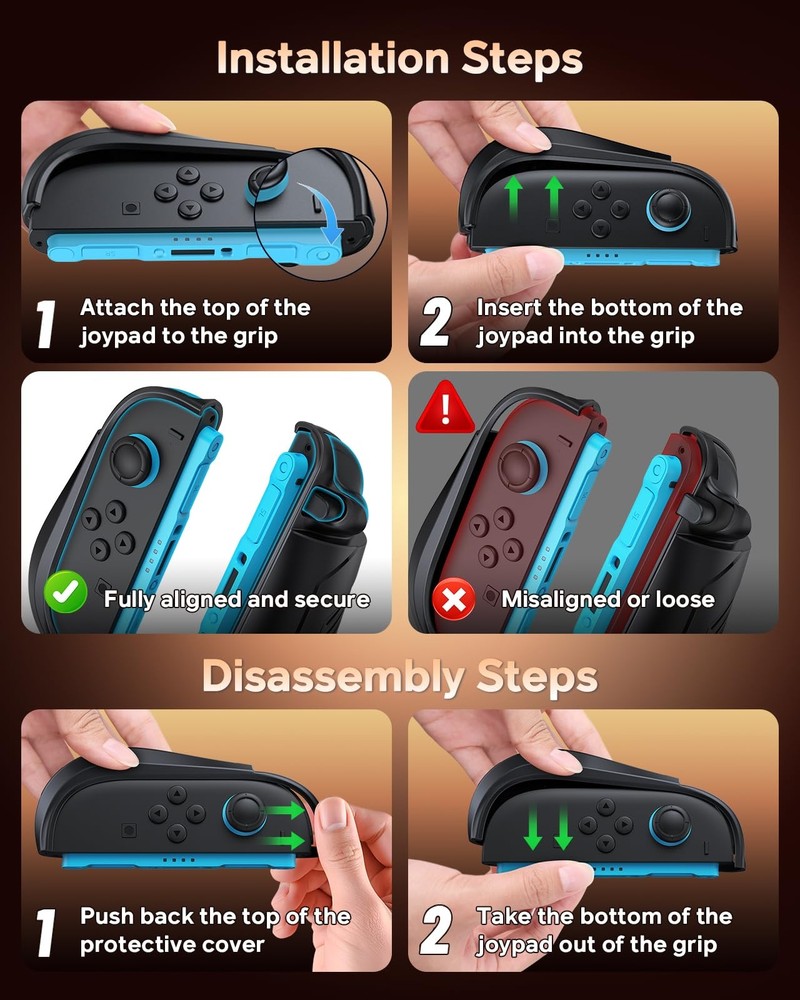 Installation Steps

1 Attach the top of the joypad to the grip

2 Insert the bottom of the joypad into the grip

Fully aligned and secure

Misaligned or loose

Disassembly Steps

1 Push back the top of the protective cover

2 Take the bottom of the joypad out of the grip