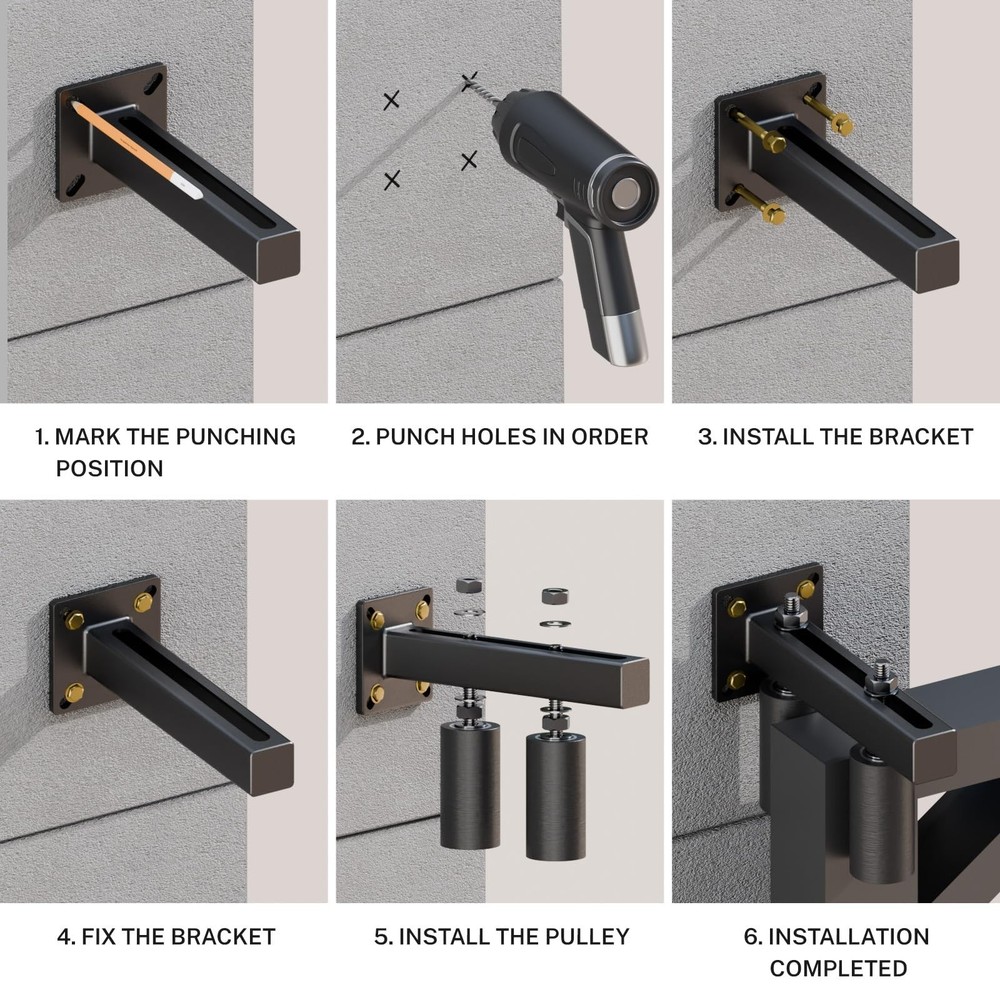 1. MARK THE PUNCHING POSITION

2. PUNCH HOLES IN ORDER

3. INSTALL THE BRACKET

4. FIX THE BRACKET

5. INSTALL THE PULLEY

6. INSTALLATION COMPLETED