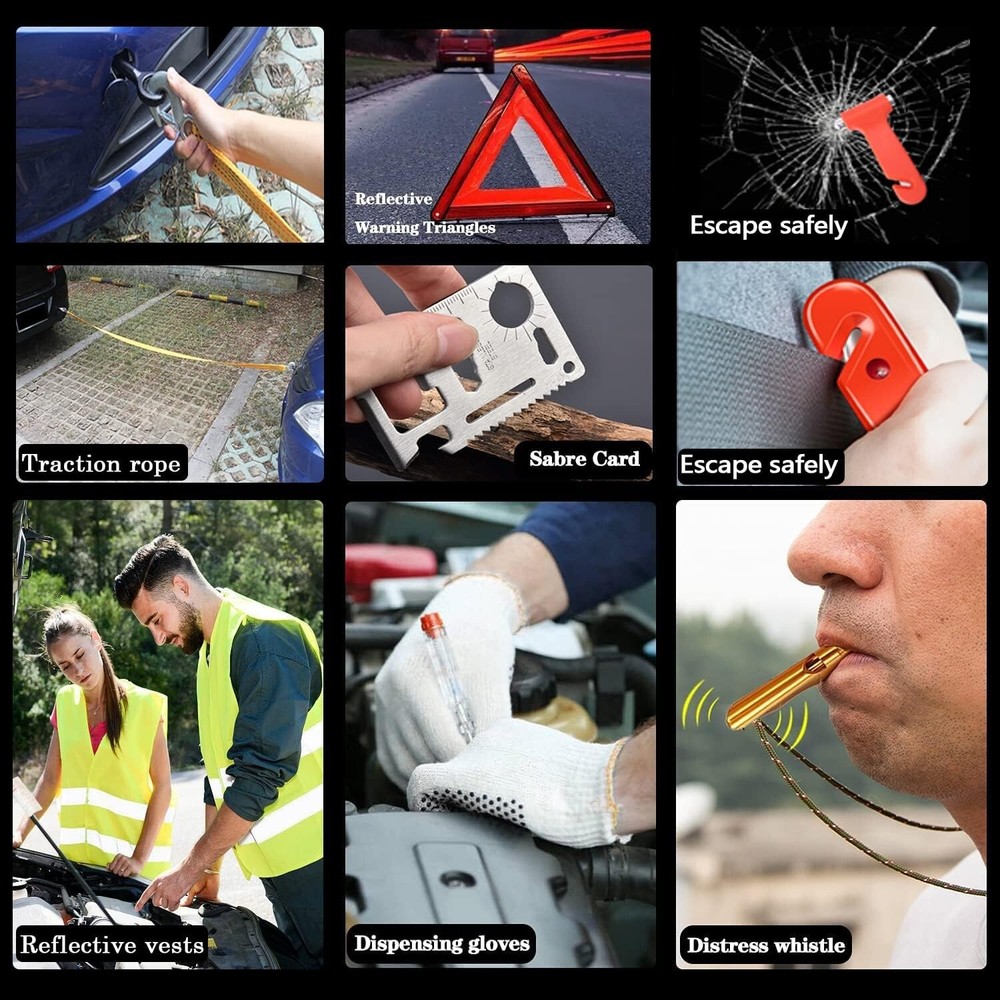 Reflective
Warning Triangles

Escape safely

Traction rope

Sabre Card

Escape safely

Reflective vests

Dispensing gloves

Distress whistle