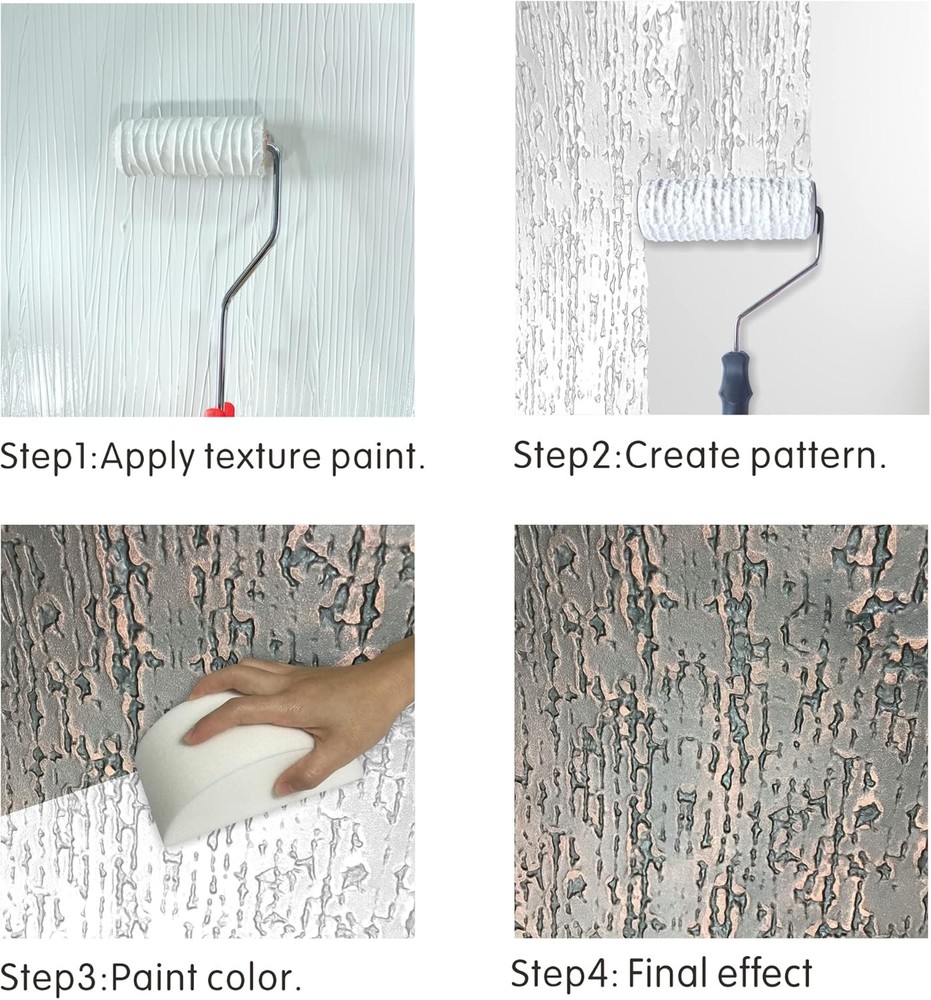 Step1:Apply texture paint.

Step2:Create pattern.

Step3:Paint color.

Step4: Final effect