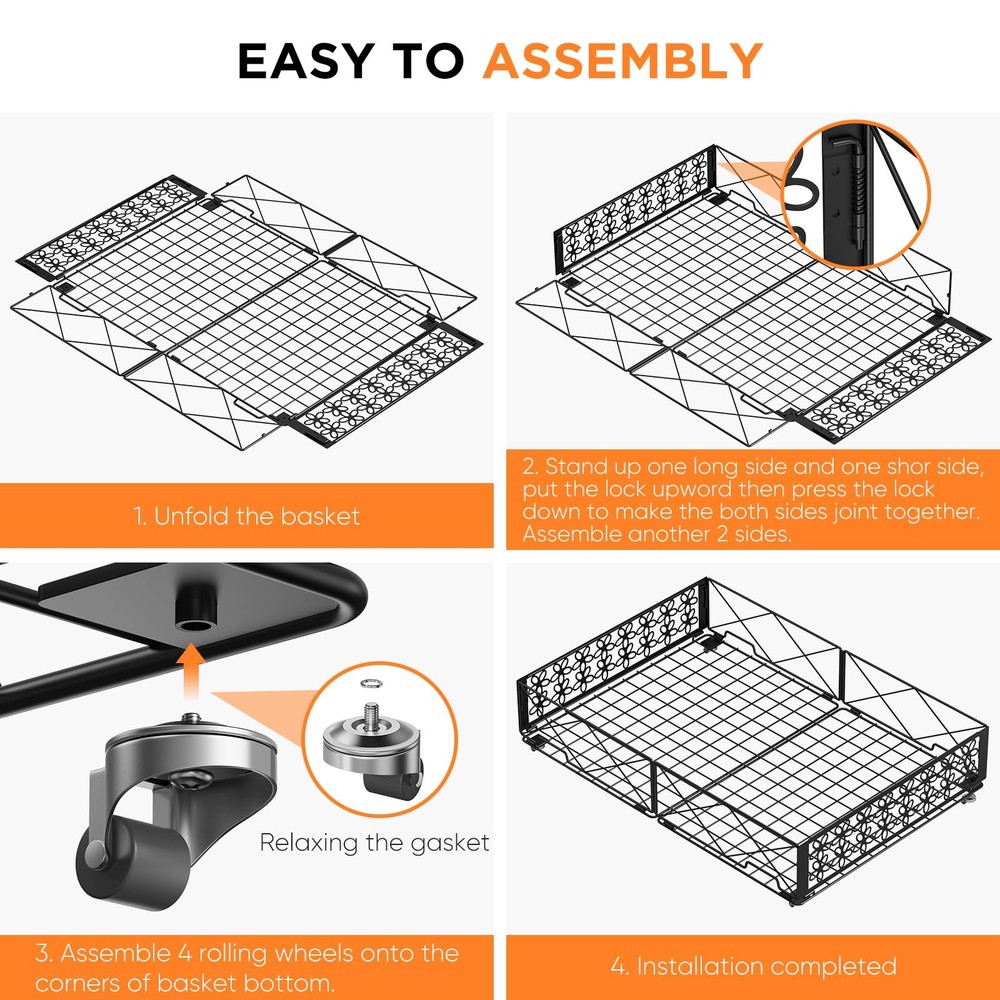 EASY TO ASSEMBLY

1. Unfold the basket

2. Stand up one long side and one shor side, put the lock upword then press the lock down to make the both sides joint together. Assemble another 2 sides.

Relaxing the gasket

3. Assemble 4 rolling wheels onto the corners of basket bottom.

4. Installation completed