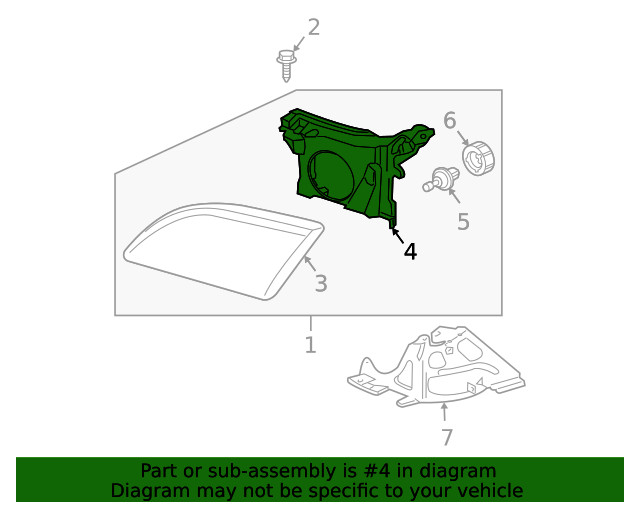 2
6
5
4
3
1
7

Part or sub-assembly is #4 in diagram
Diagram may not be specific to your vehicle