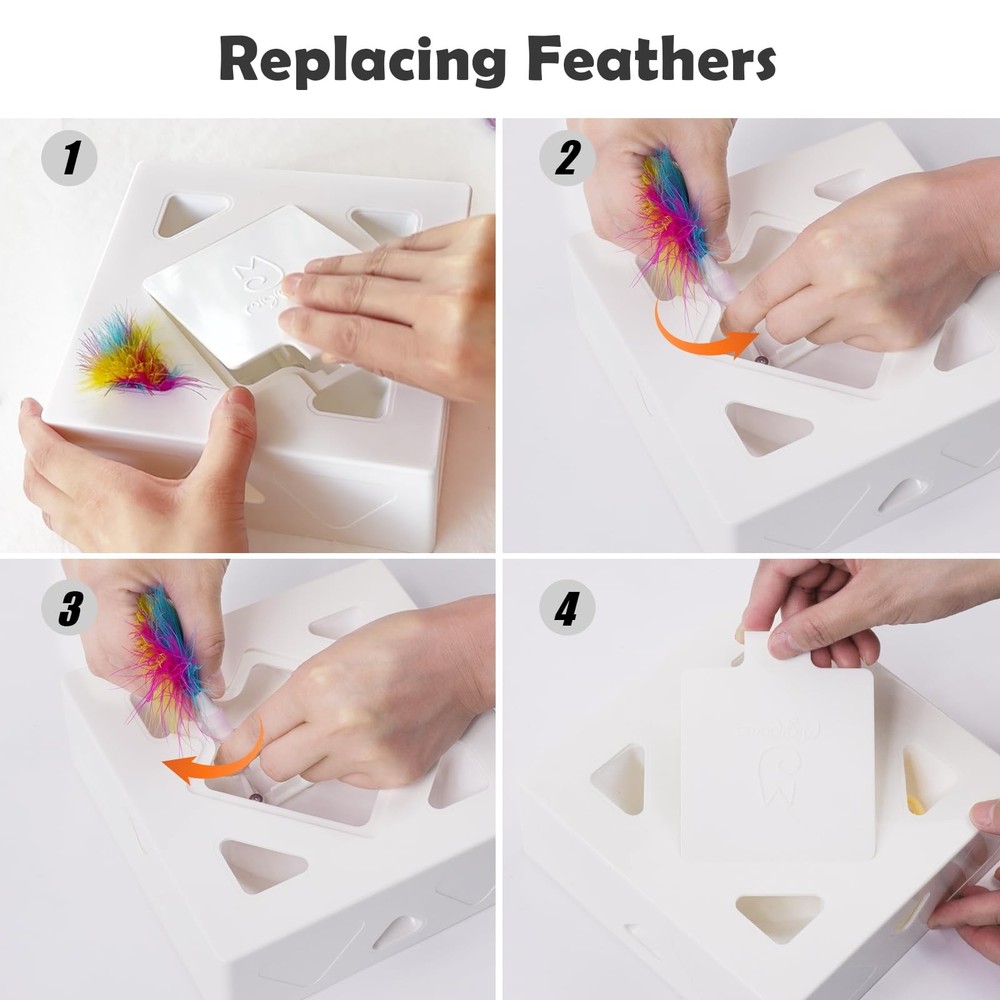 Replacing Feathers

1

2

3

4