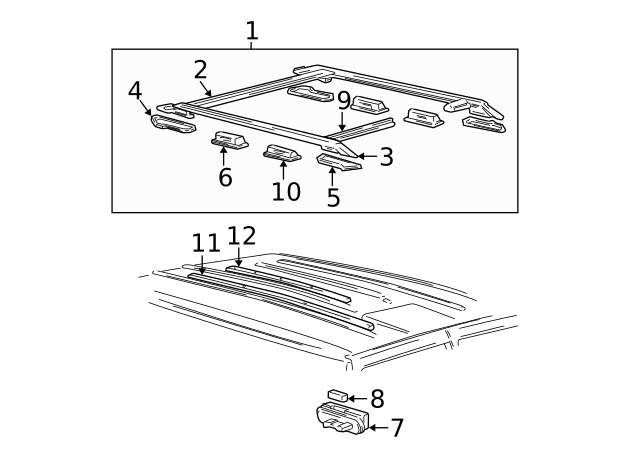 1
2
4
9
3
6
10
5
11
12
8
7