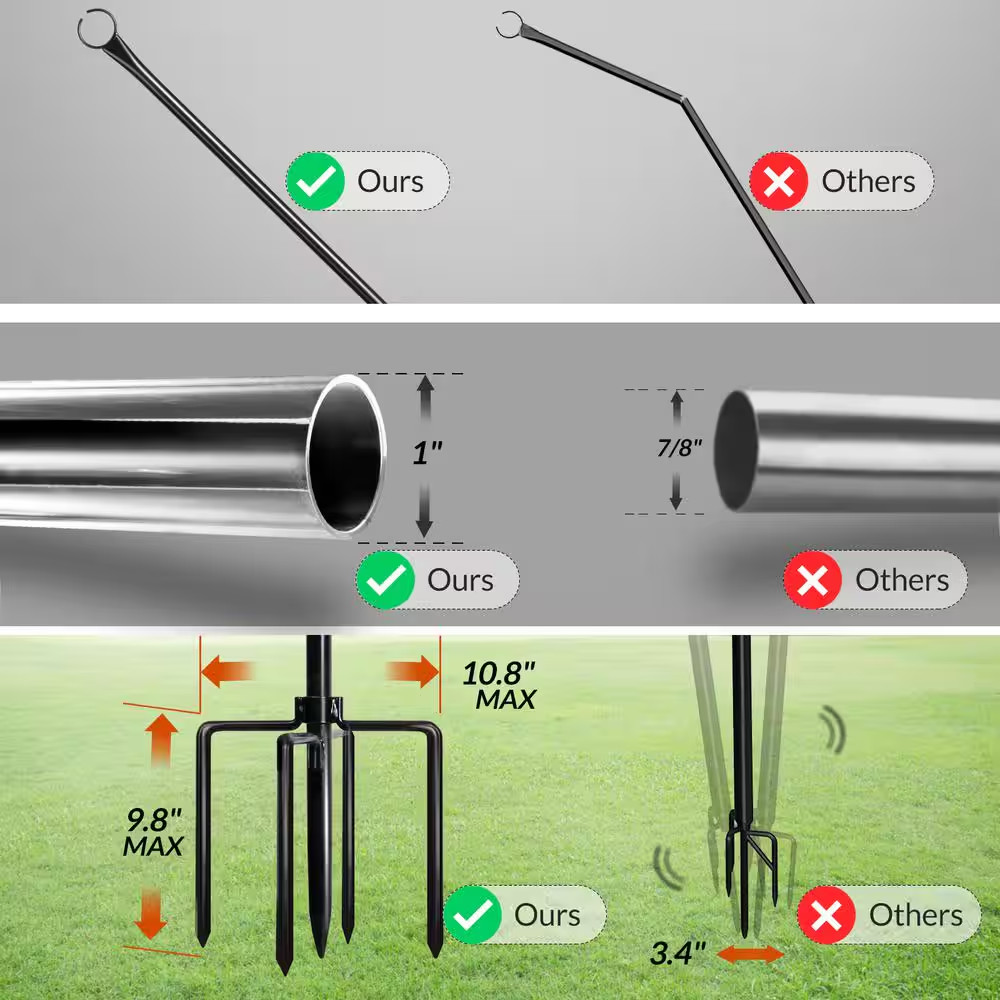 Ours

Others

1"

7/8"

Ours

Others

10.8" MAX

9.8" MAX

Ours

Others

3.4"