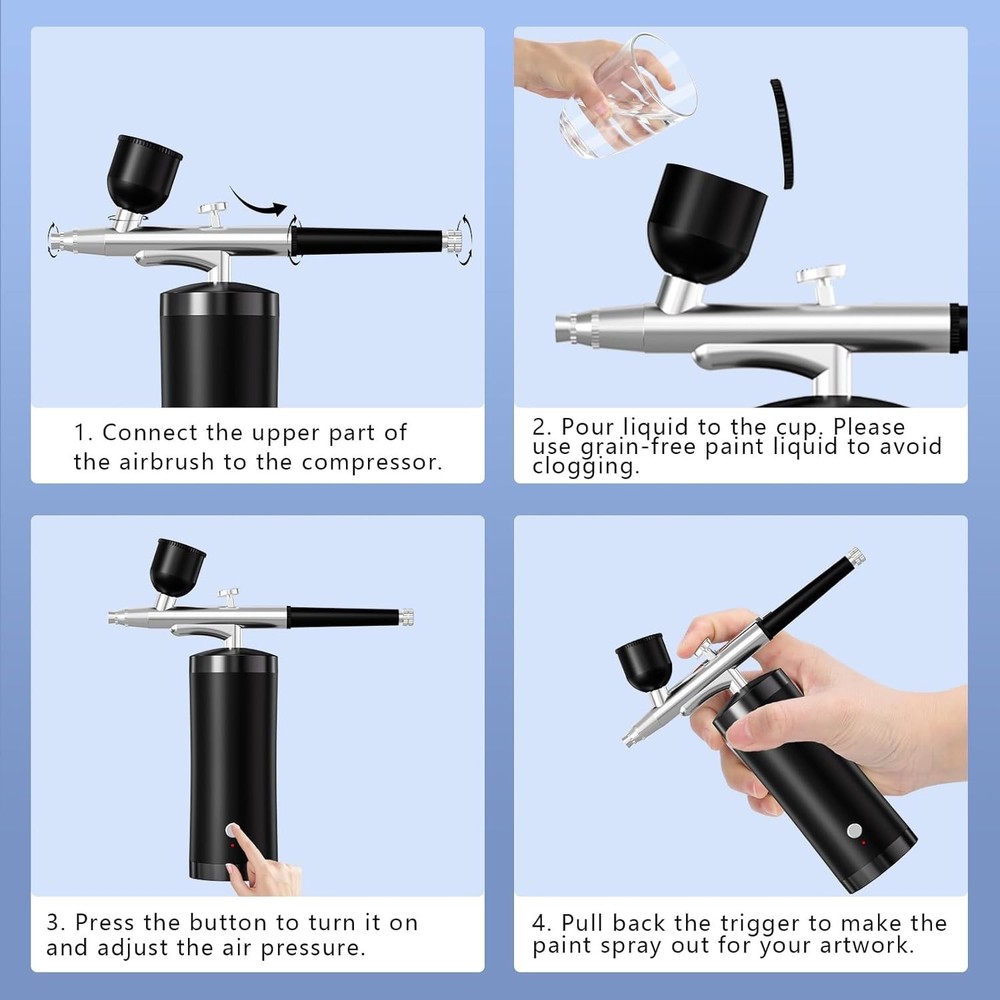 1. Connect the upper part of the airbrush to the compressor.

2. Pour liquid to the cup. Please use grain-free paint liquid to avoid clogging.

3. Press the button to turn it on and adjust the air pressure.

4. Pull back the trigger to make the paint spray out for your artwork.